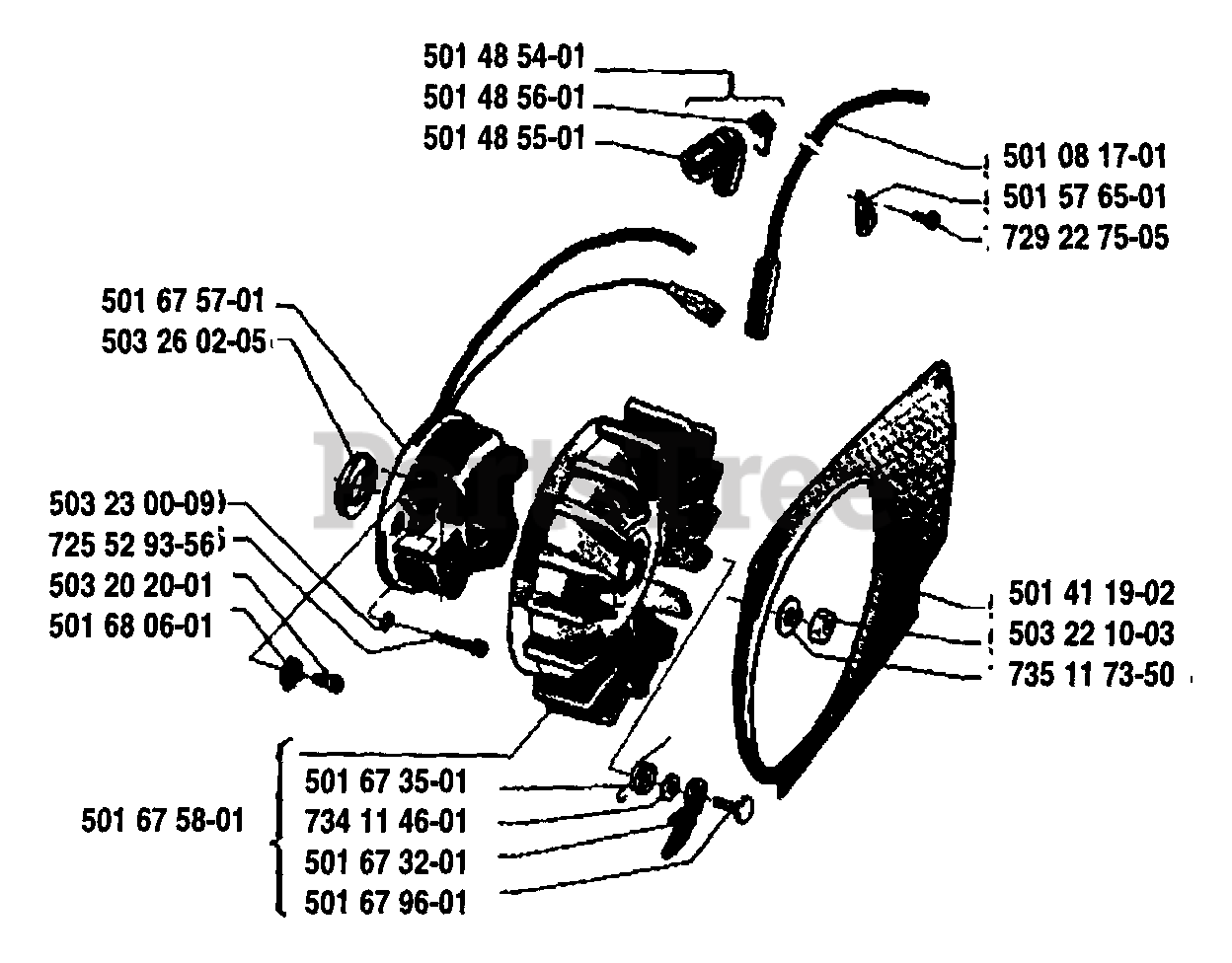 501 48 54-01
501 48 56-01
501 48 55-01

501 08 17-01
501 57 65-01
729 22 75-05

501 67 57-01
503 26 02-05

PartsTree

503 23 00-09
725 52 93-56
503 20 20-01
501 68 06-01

501 41 19-02
503 22 10-03
735 11 73-50

501 67 58-01
501 67 35-01
734 11 46-01
501 67 32-01
501 67 96-01