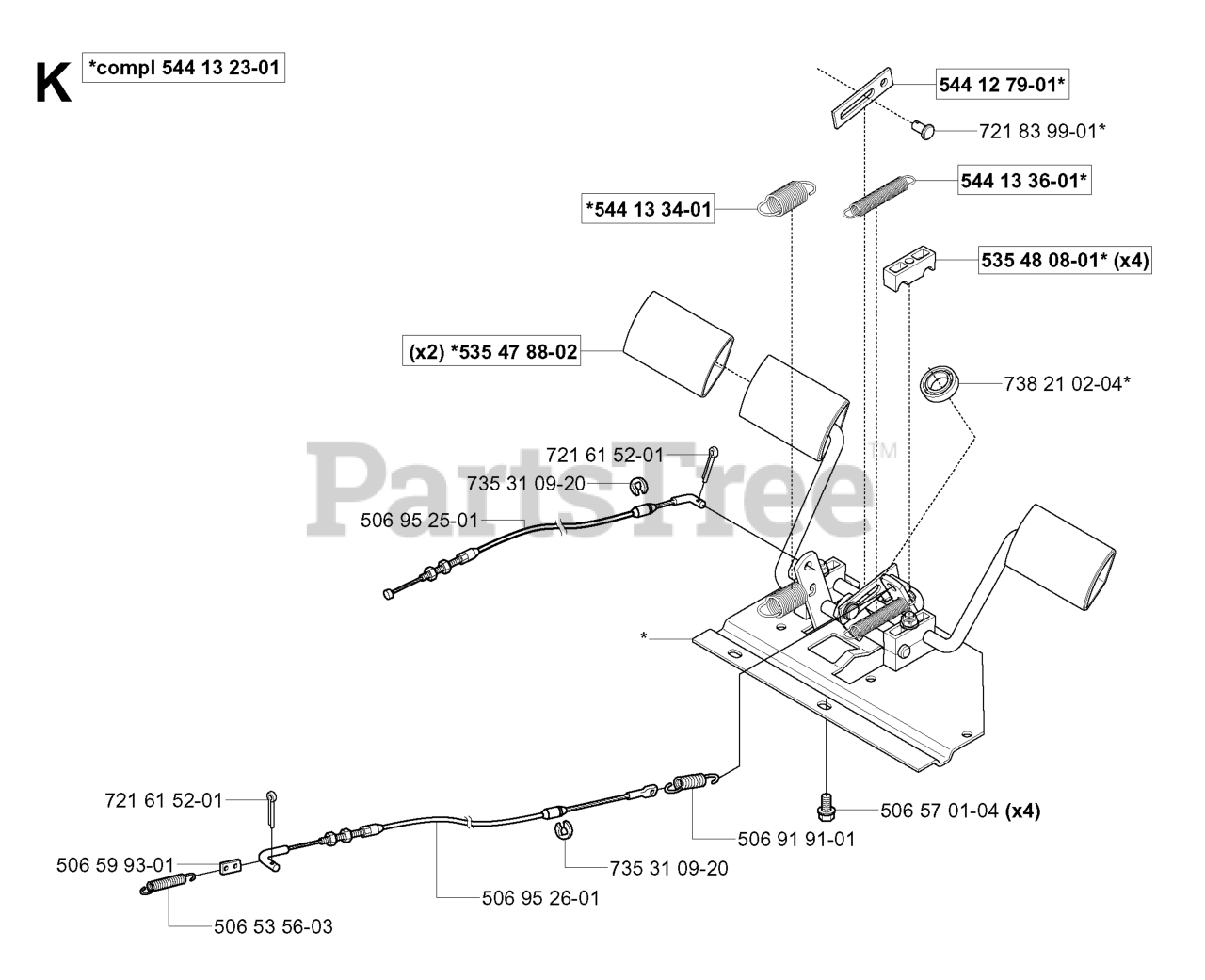 K *compl 544 13 23-01

544 12 79-01*

721 83 99-01*

544 13 36-01*

*544 13 34-01

535 48 08-01* (x4)

(x2) *535 47 88-02

738 21 02-04*

721 61 52-01

735 31 09-20

506 95 25-01

PartsTree™

*

721 61 52-01

506 57 01-04 (x4)

506 91 91-01

506 59 93-01

735 31 09-20

506 95 26-01

506 53 56-03