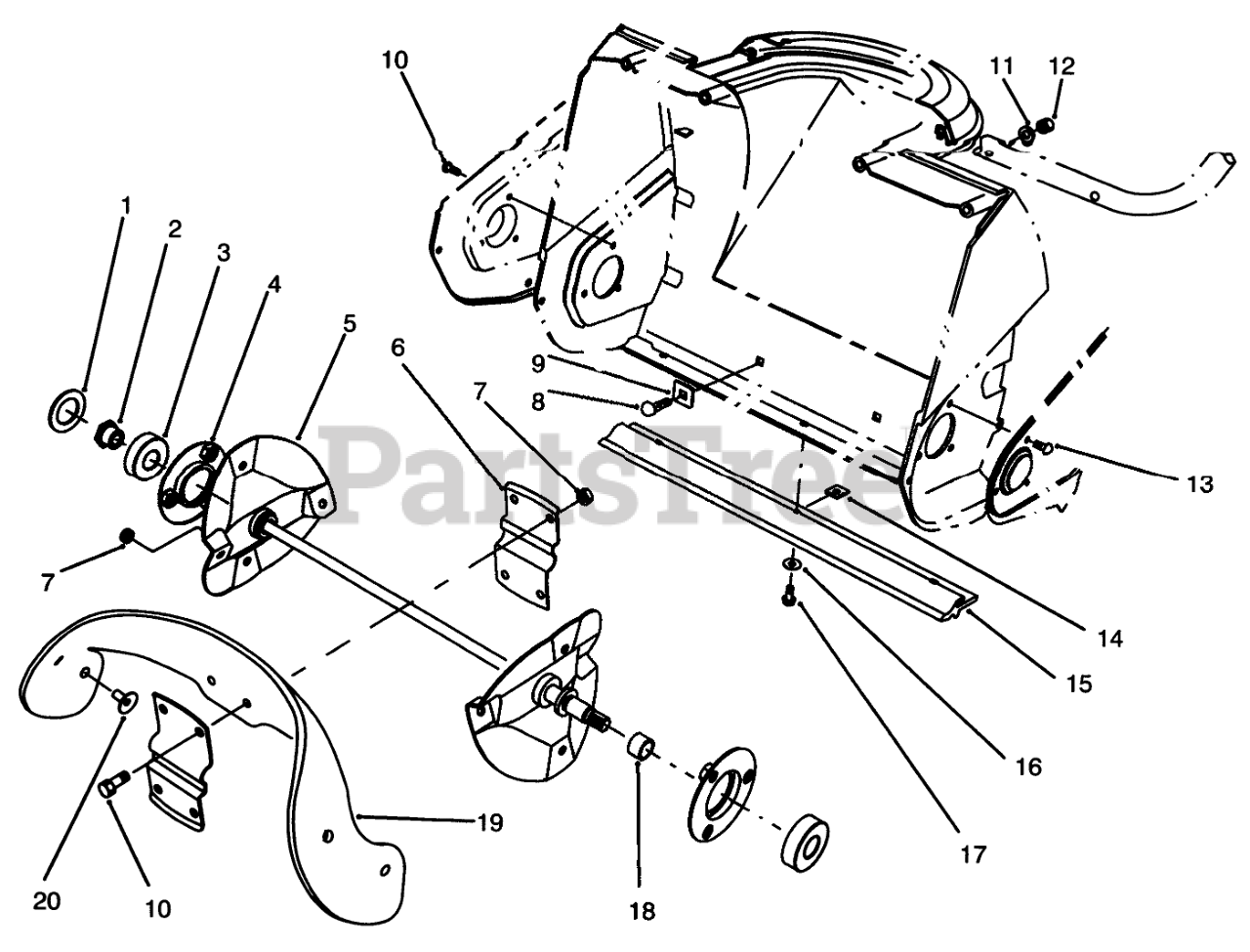 10
11
12
1
2
3
4
5
6
7
9
8
PartsTree
13
7
14
15
16
17
19
20
10
18