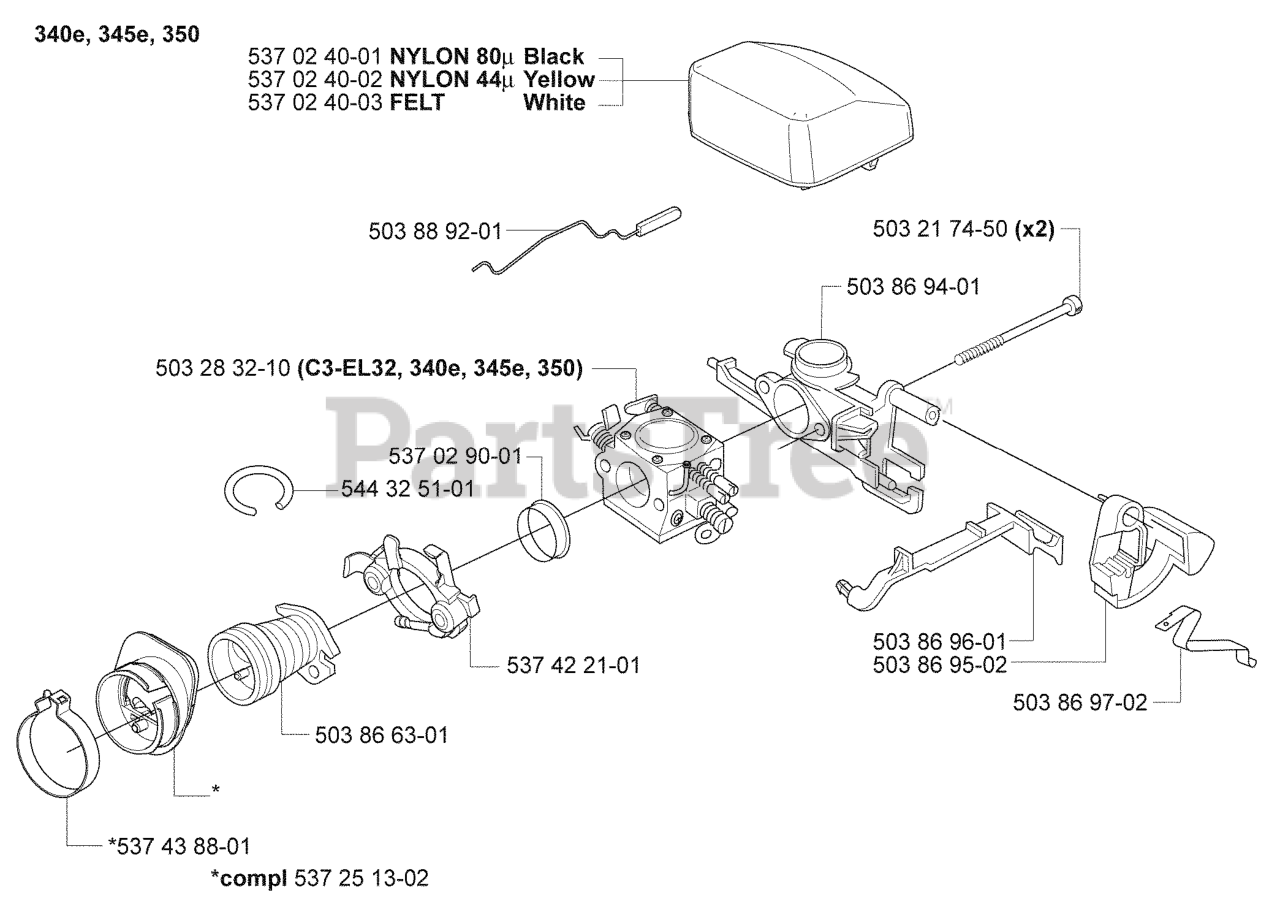 340e, 345e, 350

537 02 40-01 NYLON 80µ Black
537 02 40-02 NYLON 44µ Yellow
537 02 40-03 FELT White

503 88 92-01

503 21 74-50 (x2)

503 86 94-01

503 28 32-10 (C3-EL32, 340e, 345e, 350)

PartsTree™

537 02 90-01

544 32 51-01

537 42 21-01

503 86 96-01
503 86 95-02

503 86 97-02

503 86 63-01

*

*537 43 88-01

*compl 537 25 13-02