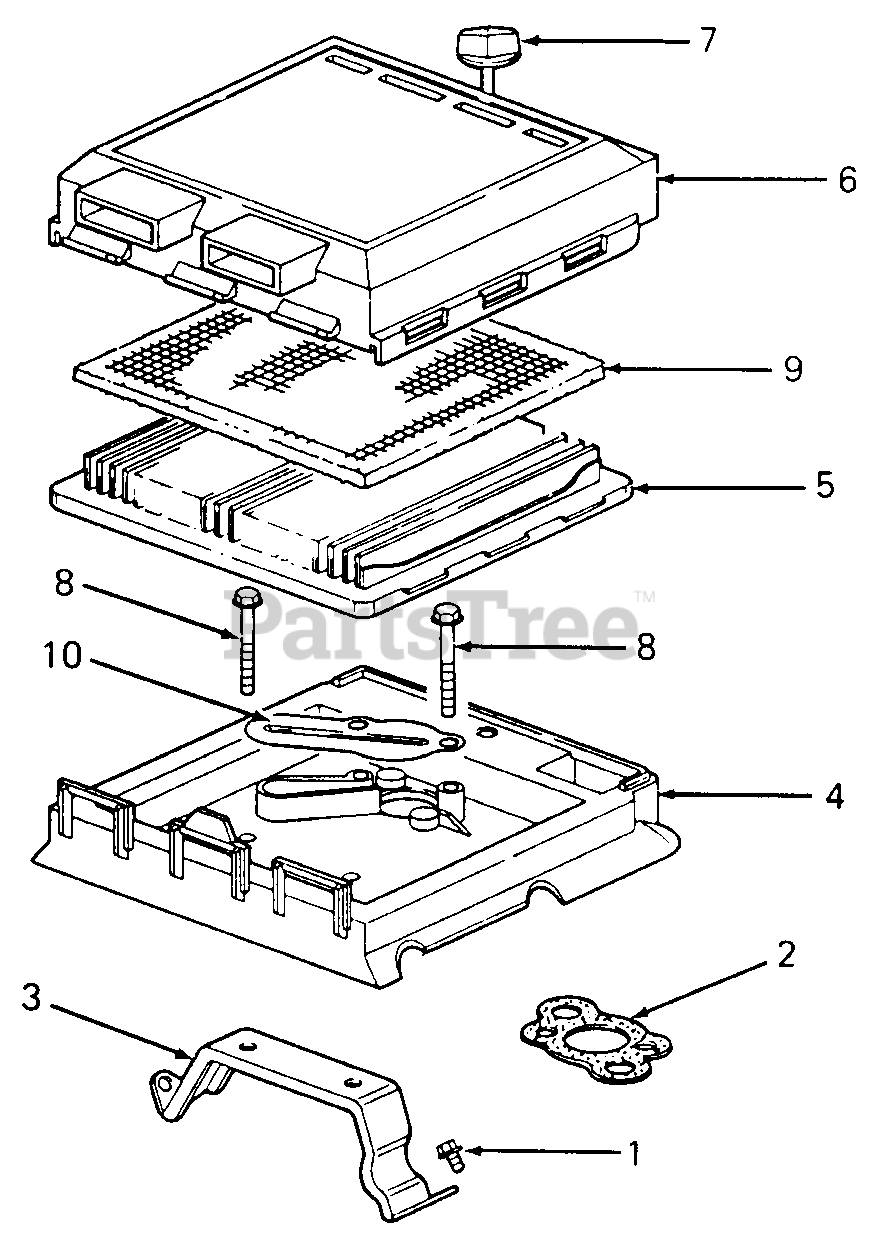 7
6
9
5
8
PartsTree™
8
10
4
2
3
1