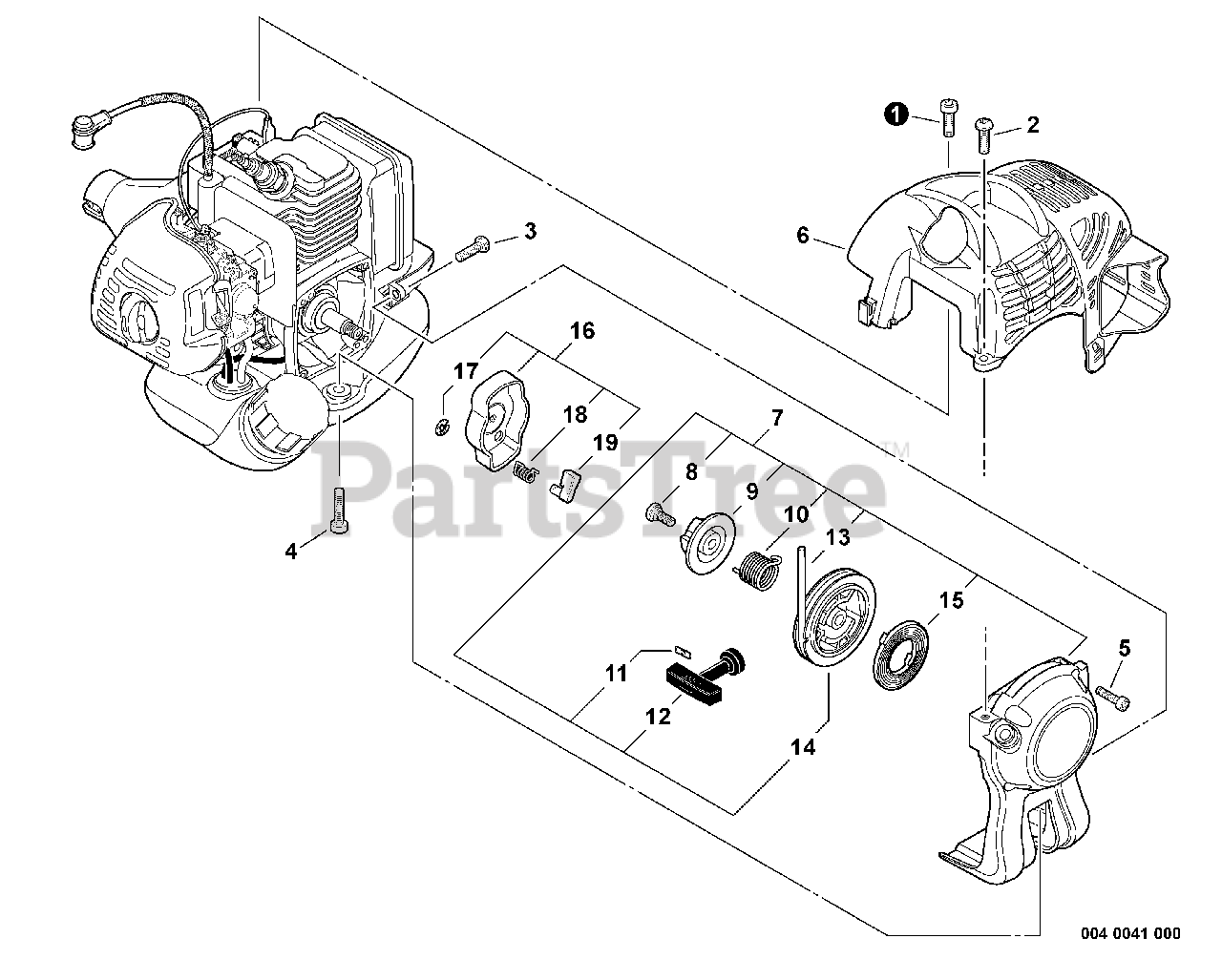 1
2
3
6
16
17
18
19
7
8
9
10
13
15
4
11
12
14
5
PartsTree™
004 0041 000