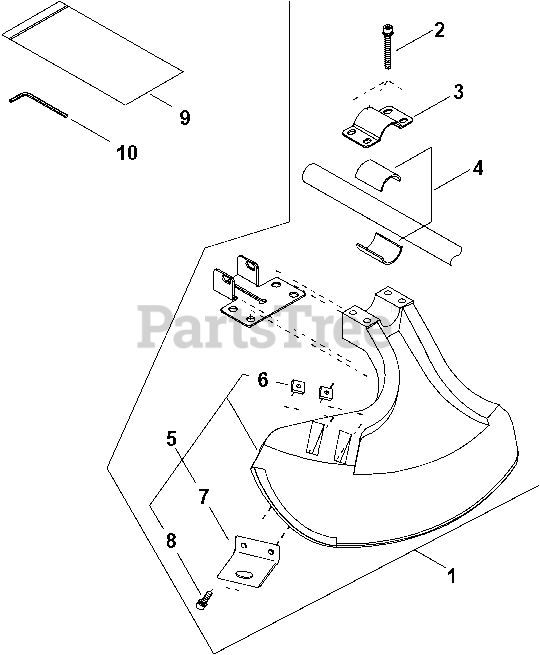 2
3
9
10
4
PartsTree
6
5
7
8
1