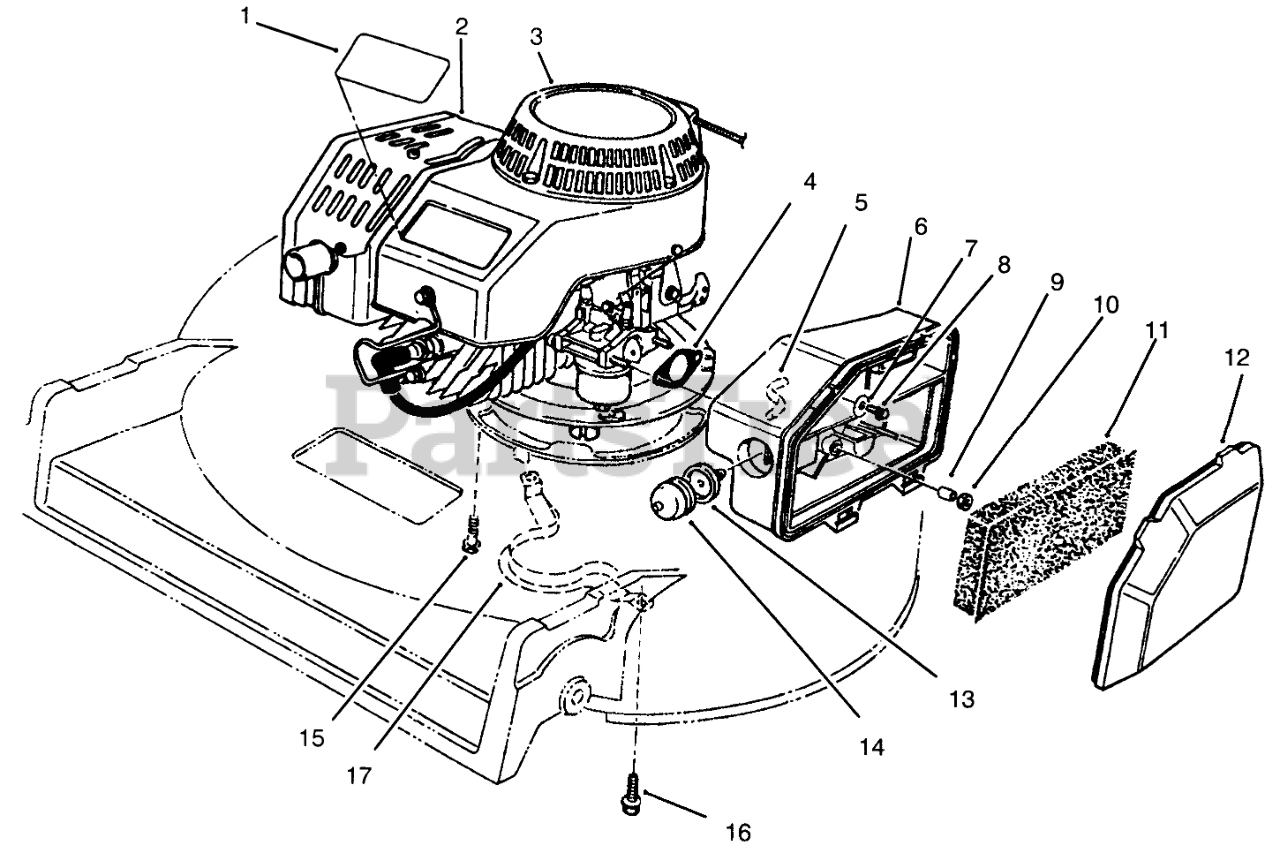 1
2
3
4
5
6
7
8
9
10
11
12
PartsTree
15
17
14
13
16