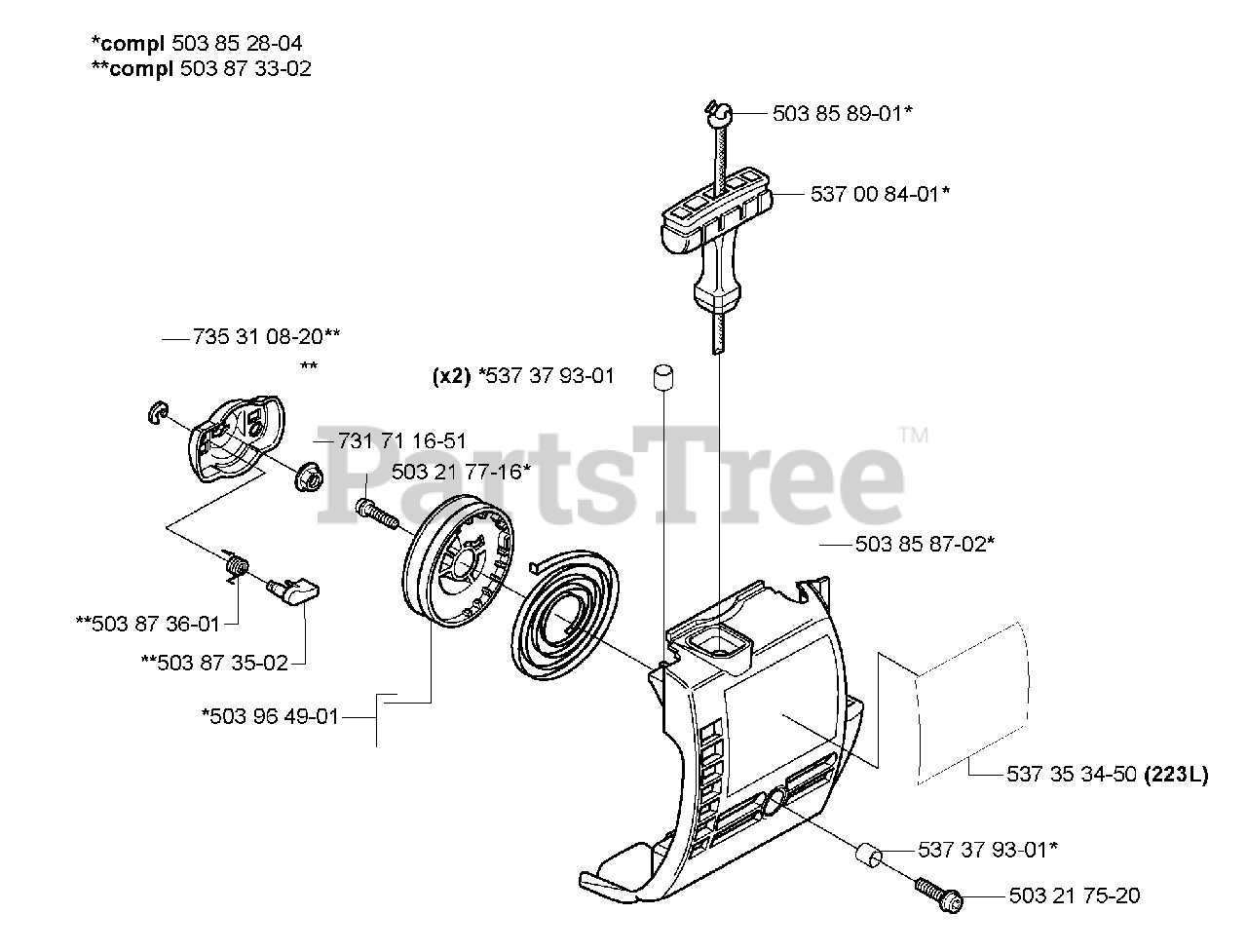 *compl 503 85 28-04
**compl 503 87 33-02

503 85 89-01*

537 00 84-01*

735 31 08-20**

**

(x2) *537 37 93-01

731 71 16-51

503 21 77-16*

PartsTree™

503 85 87-02*

**503 87 36-01

**503 87 35-02

*503 96 49-01

537 35 34-50 (223L)

537 37 93-01*

503 21 75-20