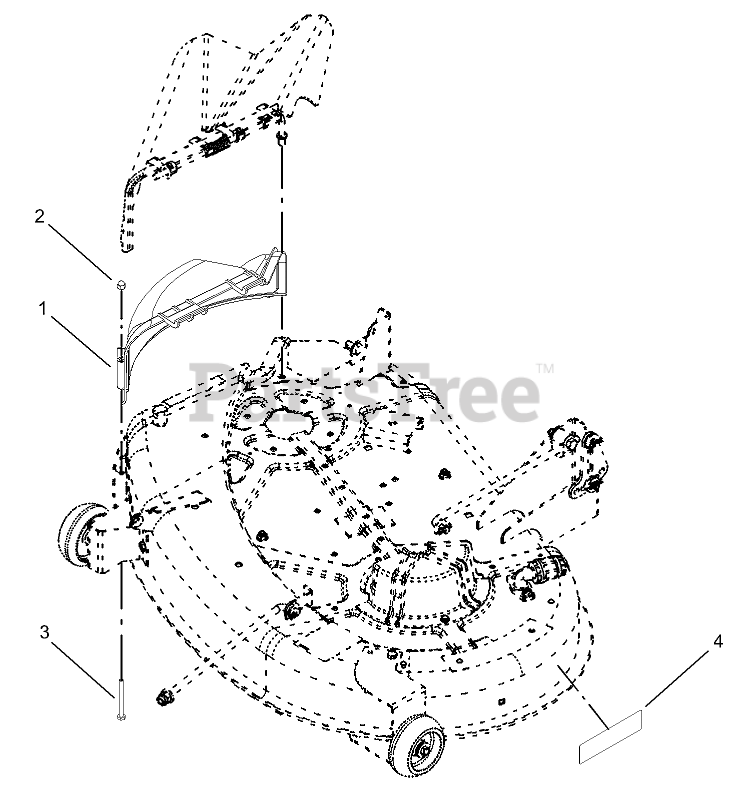 2
1
PartsTree™
3
4