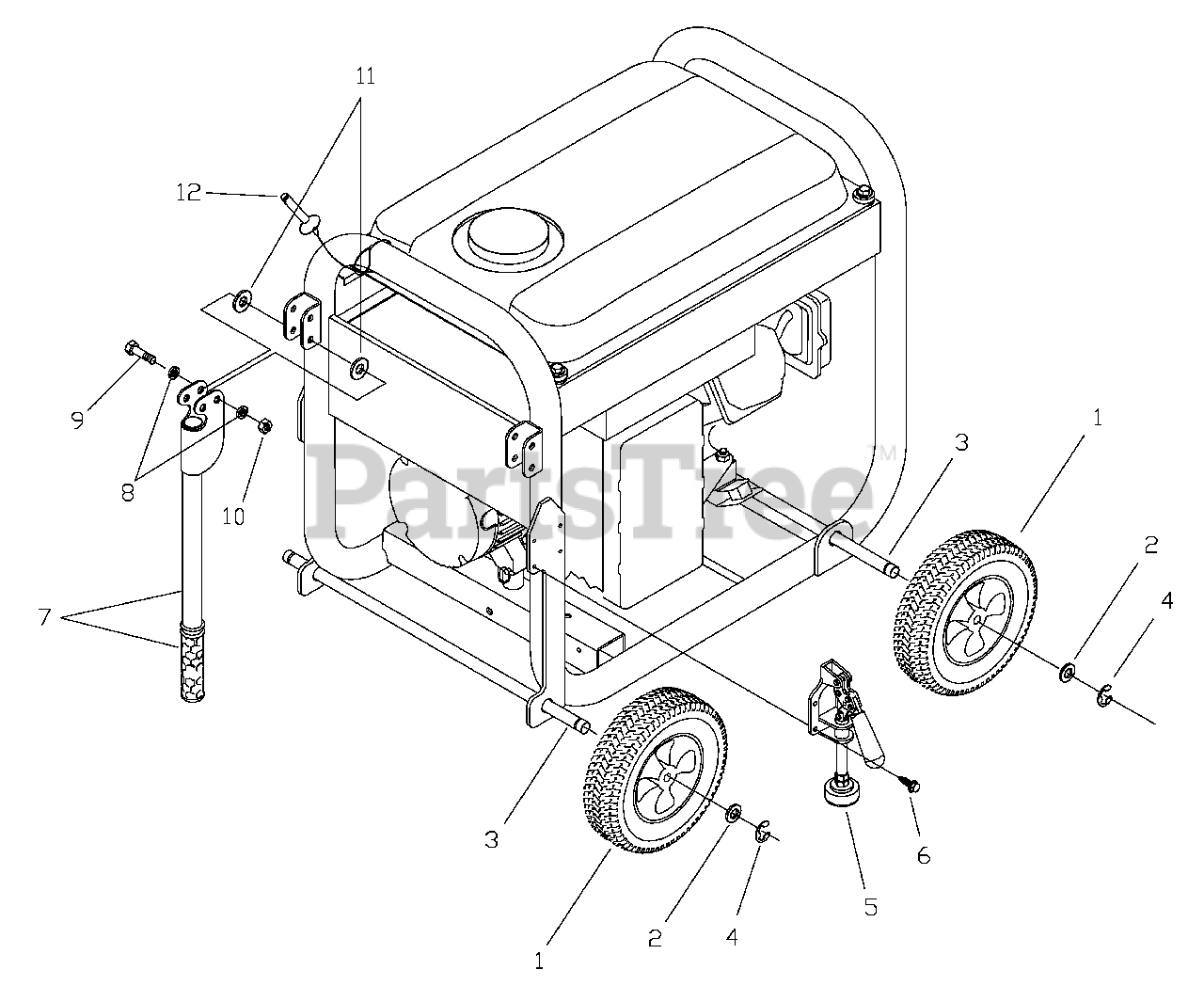 11
12
9
8
10
7
PartsTree™
3
1
2
4
3
1
2
4
5
6