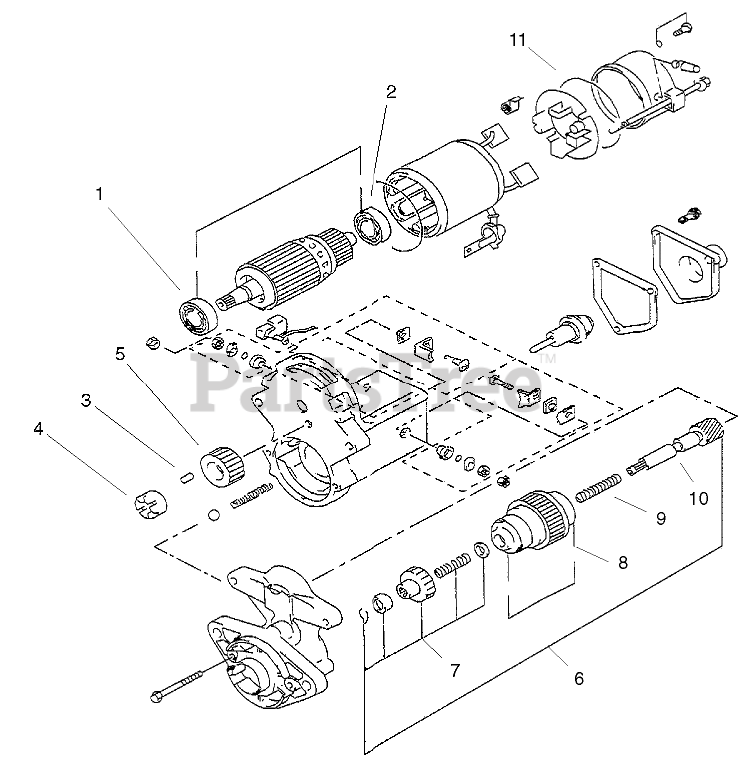 11
2
1
5
3
4
PartsTree™
10
9
8
7
6