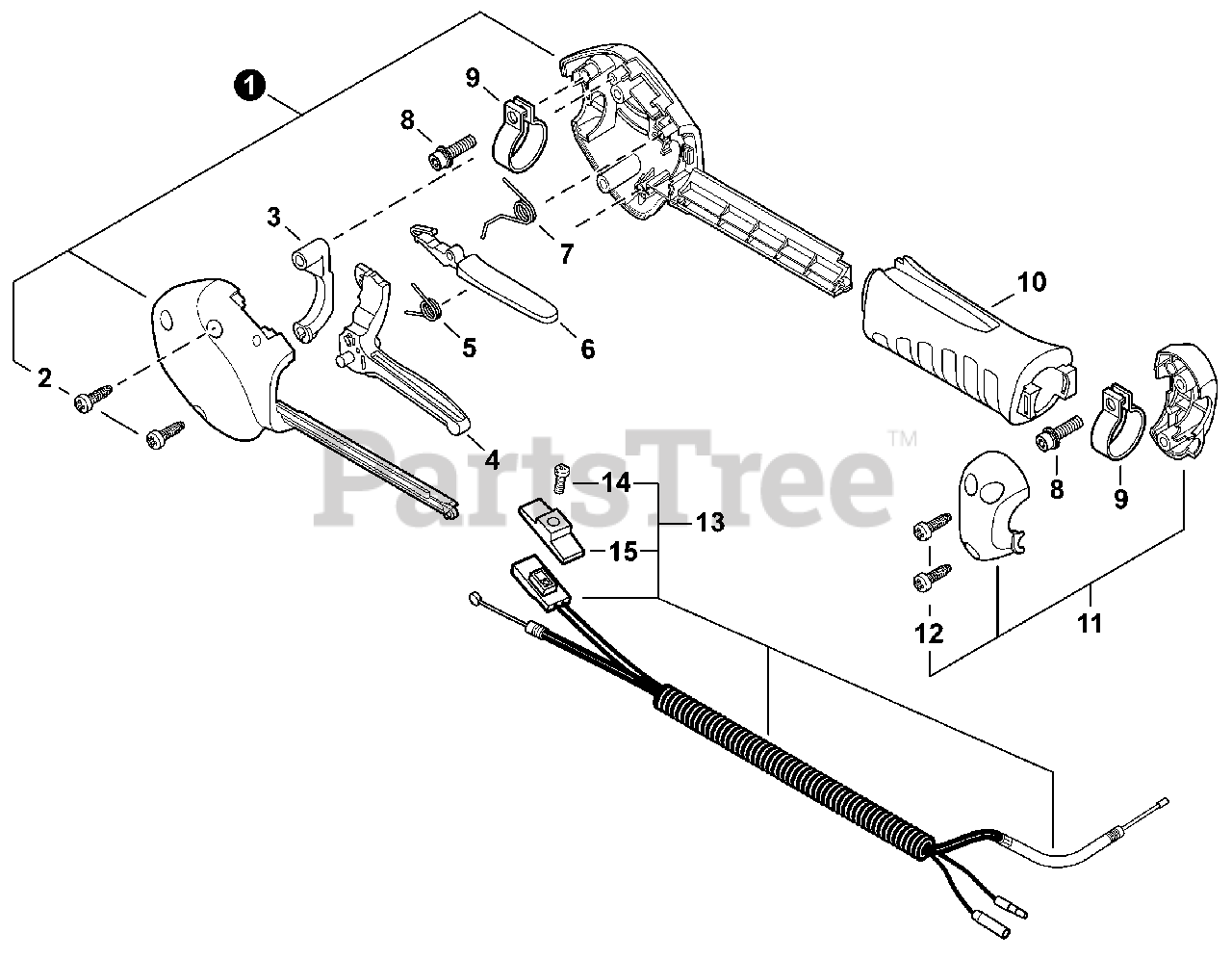 1
9
8
3
7
10
5
6
2
4
PartsTree™
14
13
15
8
9
12
11