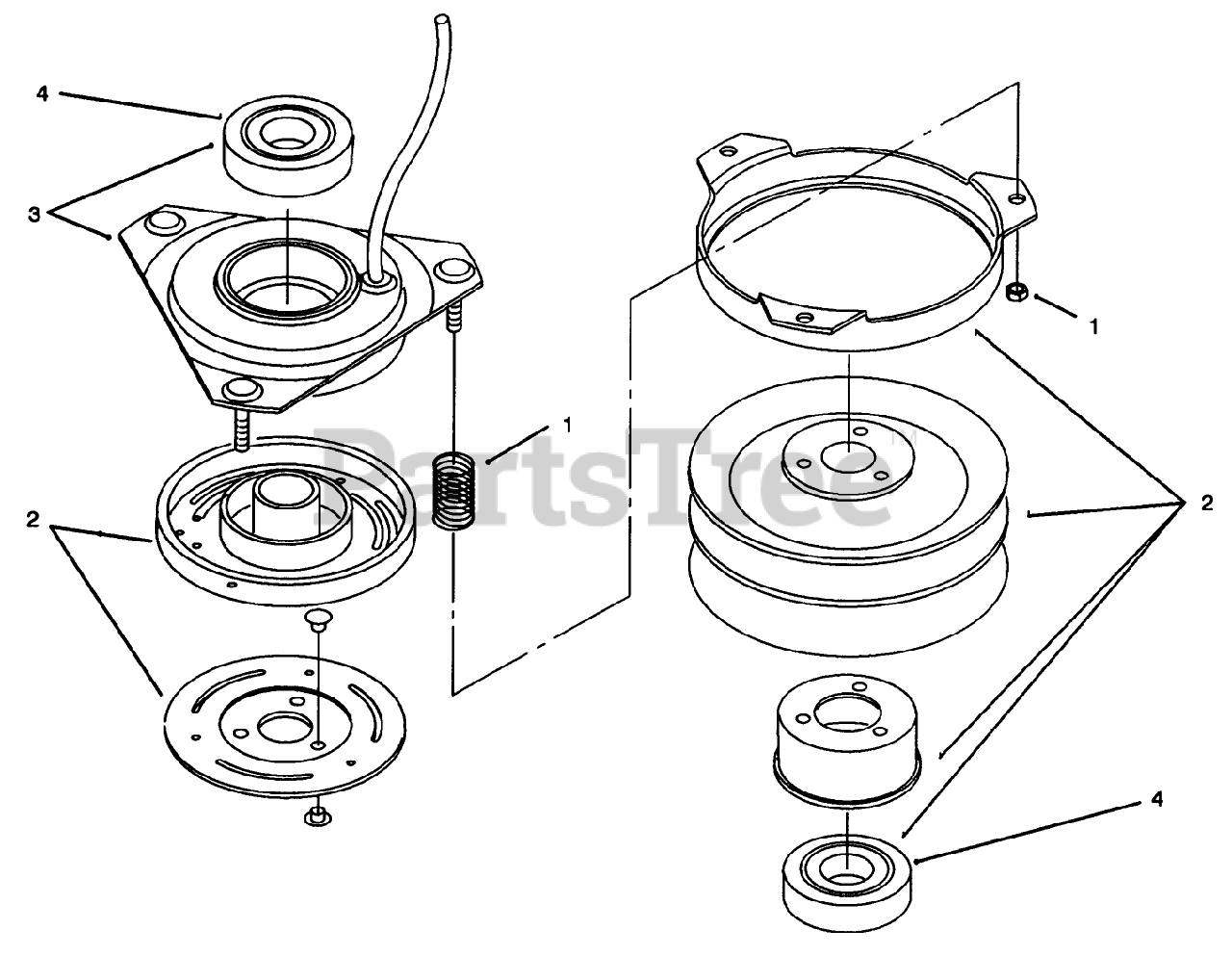 4
3
1
2
PartsTree
1
2
4