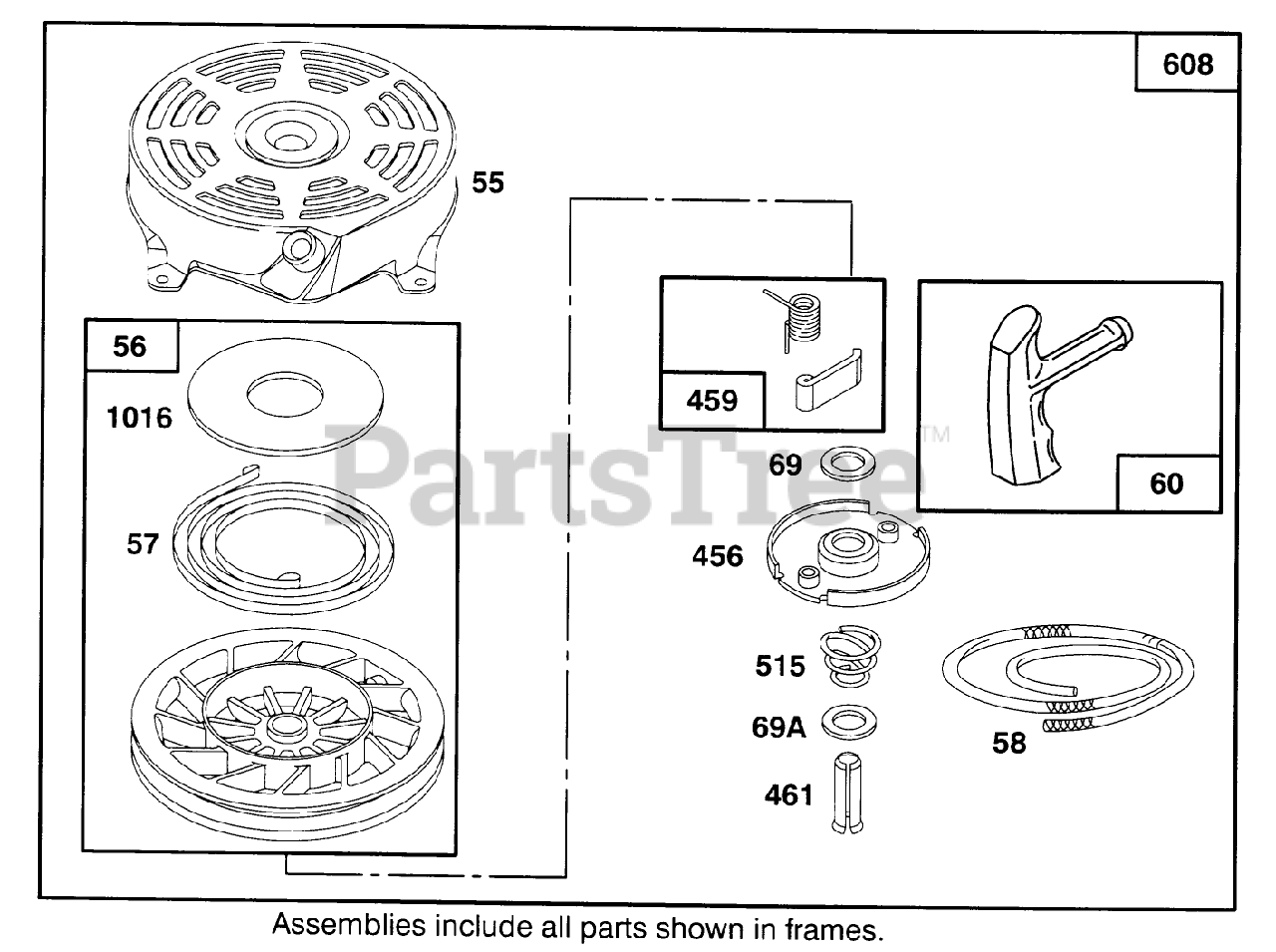 608

55

56

1016

57

459

69

456

515

69A

461

60

58

PartsTree™

Assemblies include all parts shown in frames.