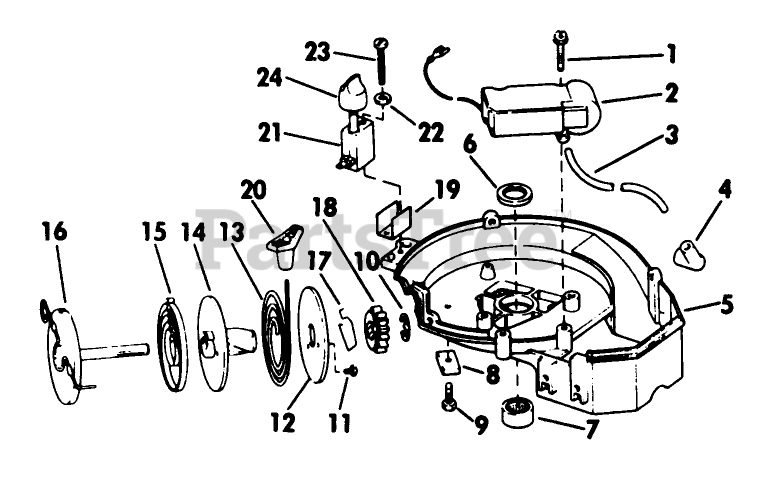 23
1
24
2
22
21
3
6
20
19
4
18
16
15
14
13
PartsTree
17
10
5
8
12
11
9
7