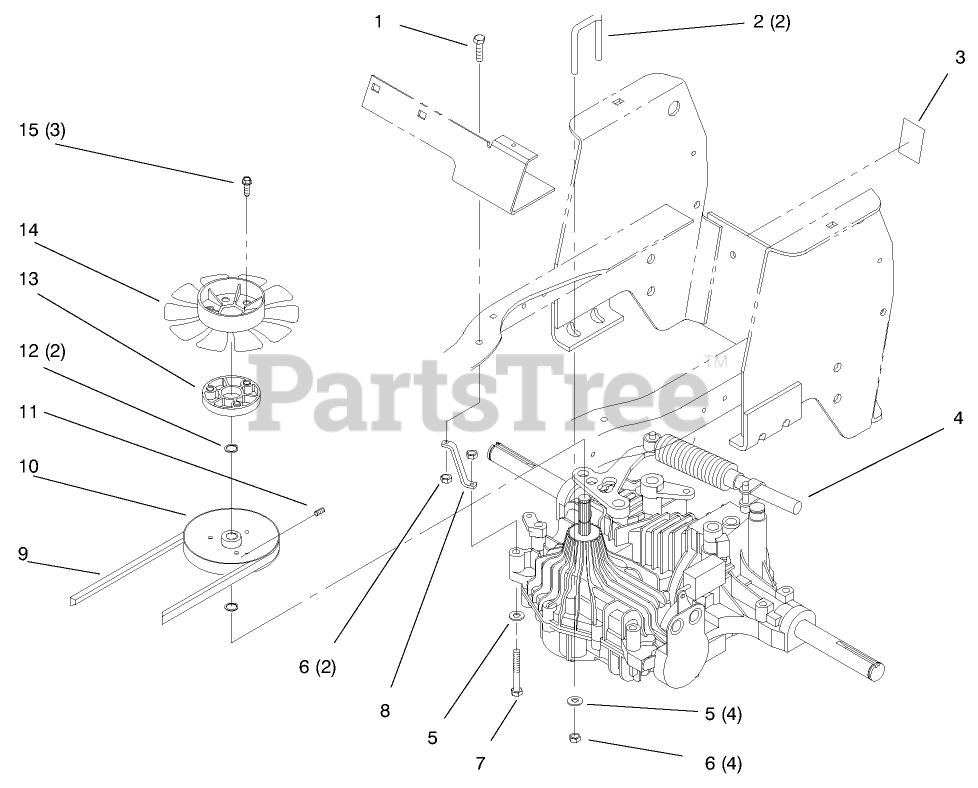 1

2 (2)

3

15 (3)

14

13

12 (2)

11

10

9

PartsTree™

4

6 (2)

8

5

7

5 (4)

6 (4)