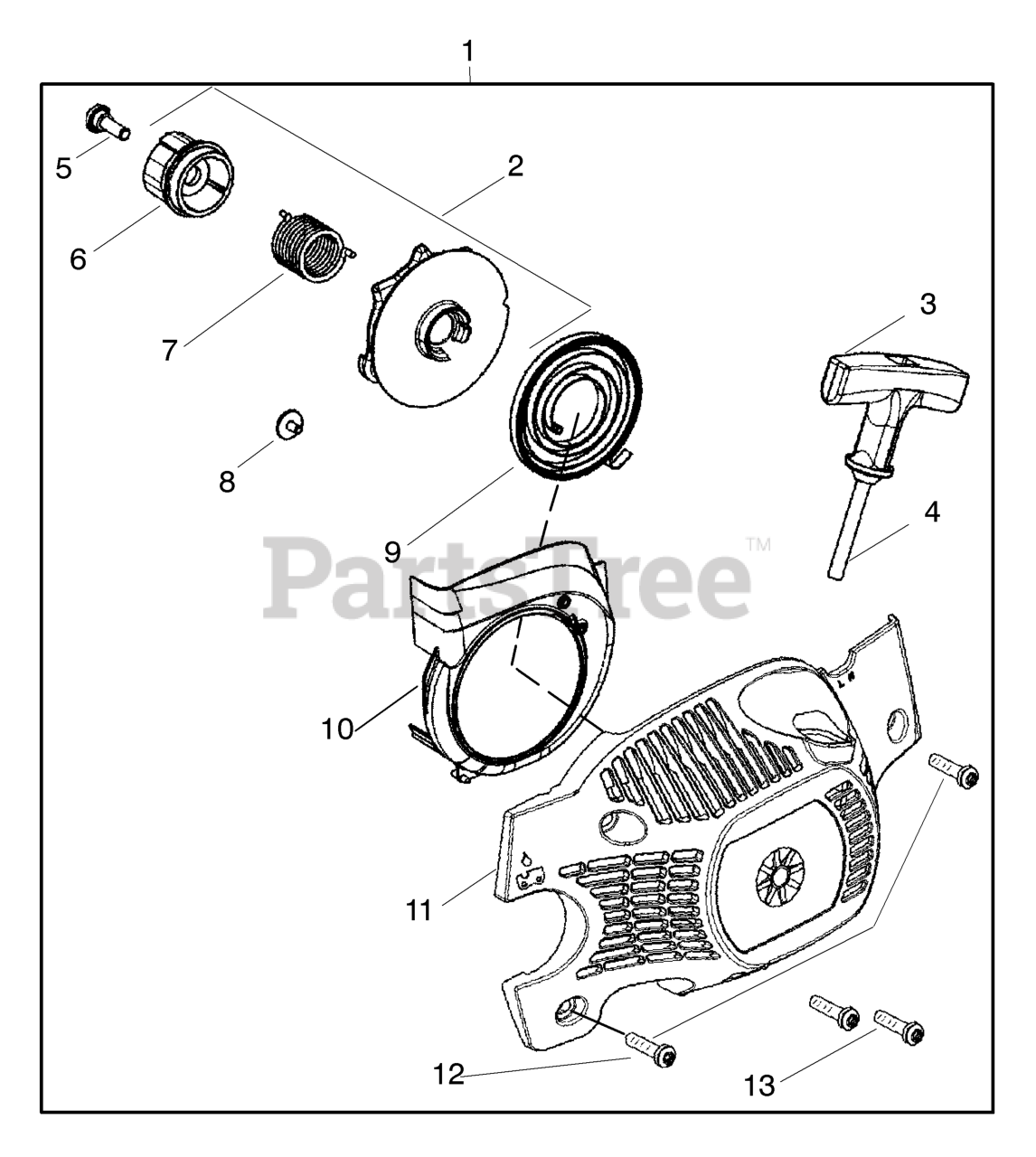 1
5
2
6
7
3
8
9
4
PartsTree™
10
11
12
13