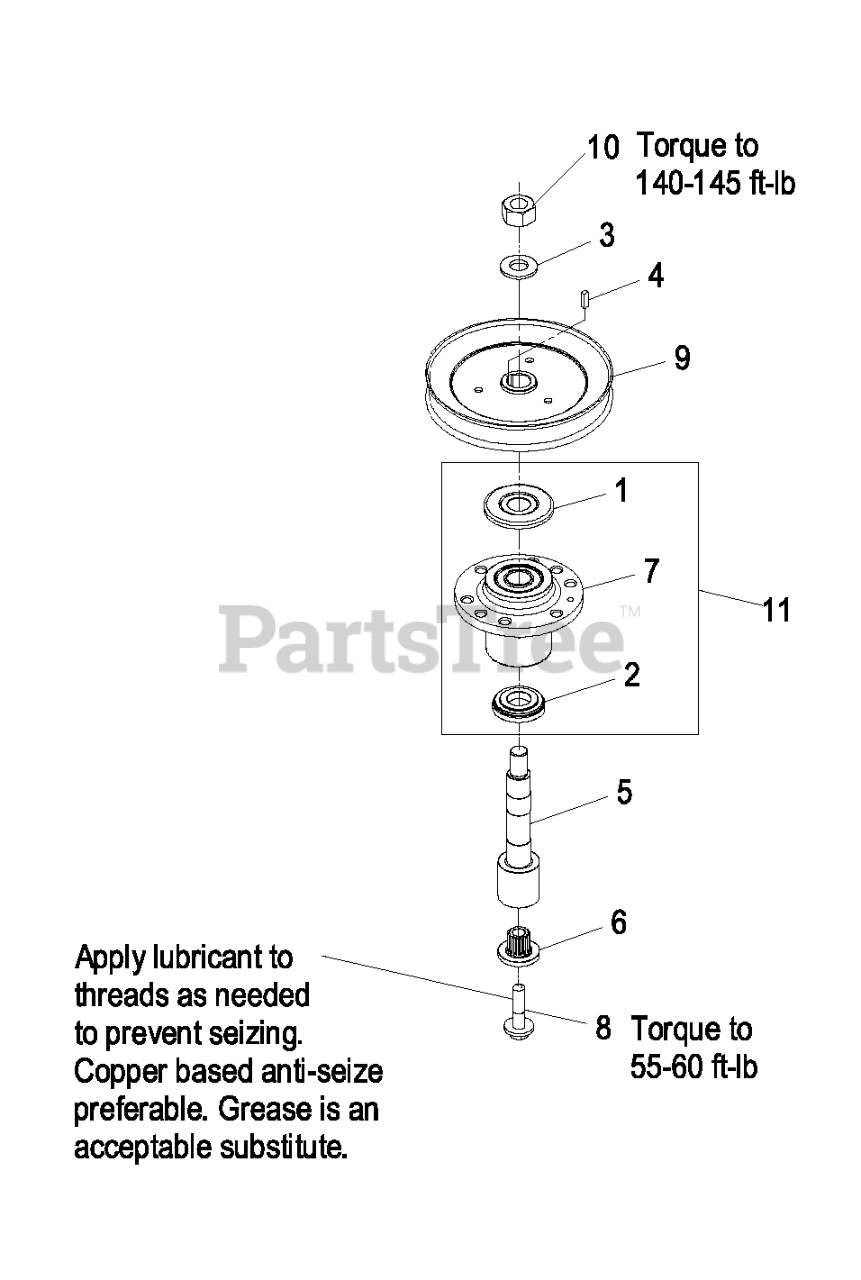 10 Torque to 140-145 ft-lb

3

4

9

1

7

11

PartsTree™

2

5

6

Apply lubricant to threads as needed to prevent seizing. Copper based anti-seize preferable. Grease is an acceptable substitute.

8 Torque to 55-60 ft-lb