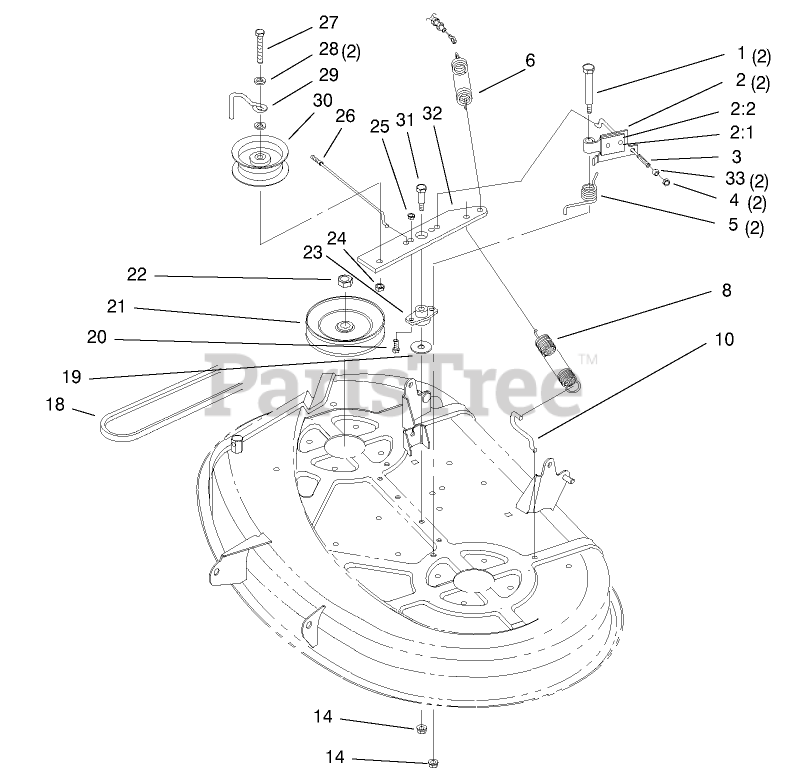 27
28 (2)
29
30
26
25
31
32
6
1 (2)
2 (2)
2:2
2:1
3
33 (2)
4 (2)
5 (2)
24
23
22
21
20
19
18
8
10
PartsTree™
14
14