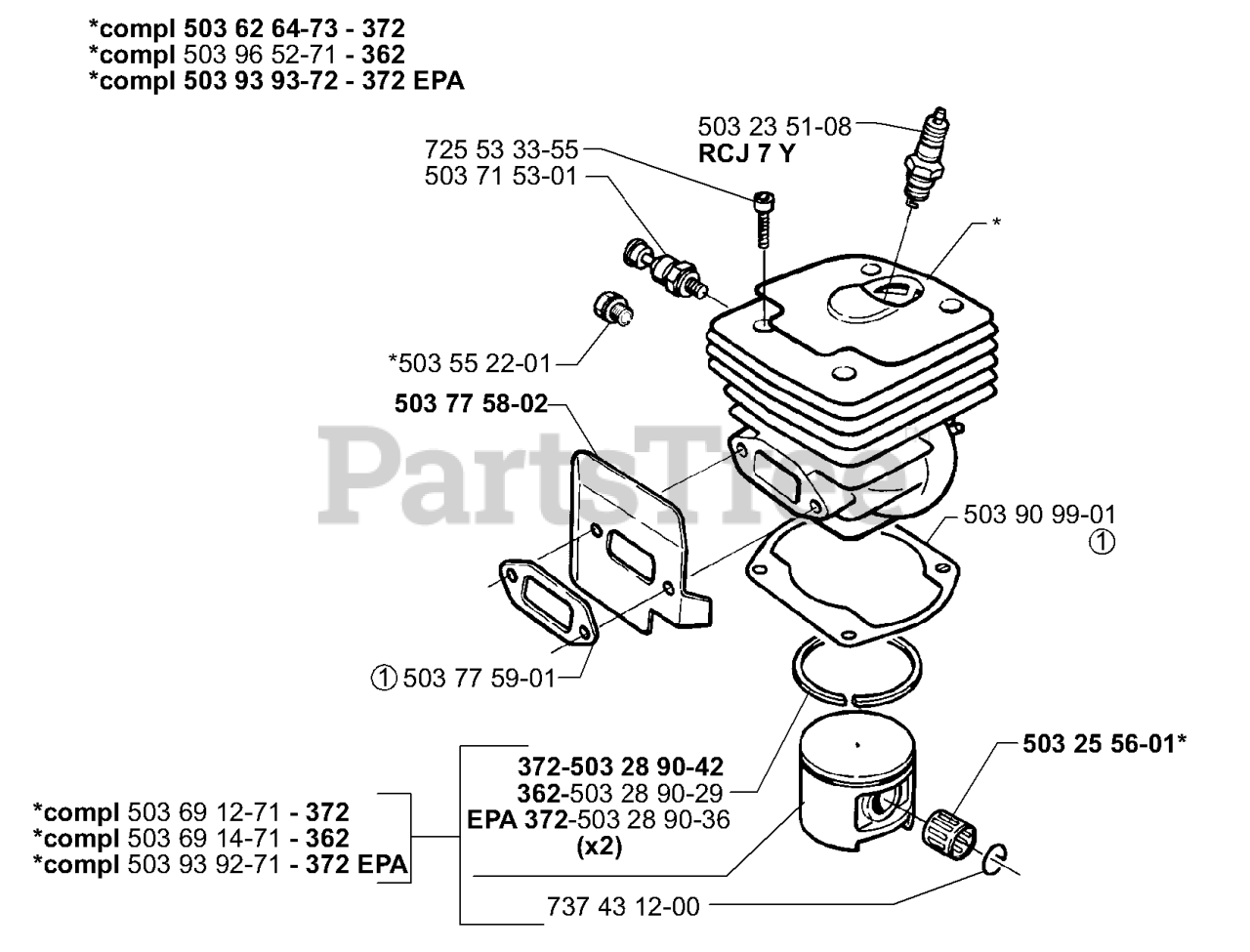 *compl 503 62 64-73 - 372
*compl 503 96 52-71 - 362
*compl 503 93 93-72 - 372 EPA

503 23 51-08
RCJ 7 Y

725 53 33-55
503 71 53-01

*

*503 55 22-01

503 77 58-02

PartsTree

503 90 99-01
①

① 503 77 59-01

372-503 28 90-42
362-503 28 90-29
EPA 372-503 28 90-36
(x2)

503 25 56-01*

*compl 503 69 12-71 - 372
*compl 503 69 14-71 - 362
*compl 503 93 92-71 - 372 EPA

737 43 12-00