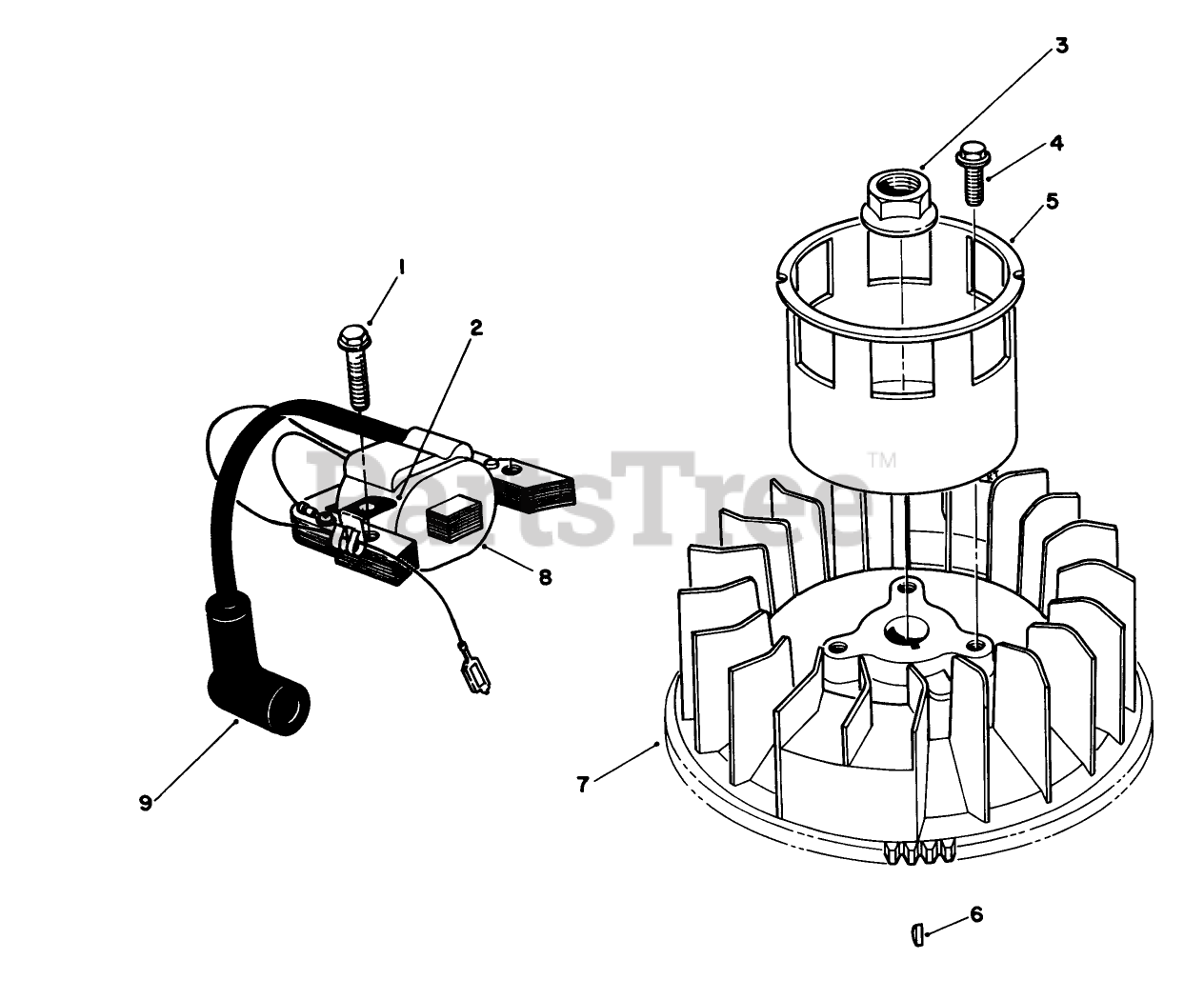 3
4
5
1
2
PartsTree™
8
9
7
6