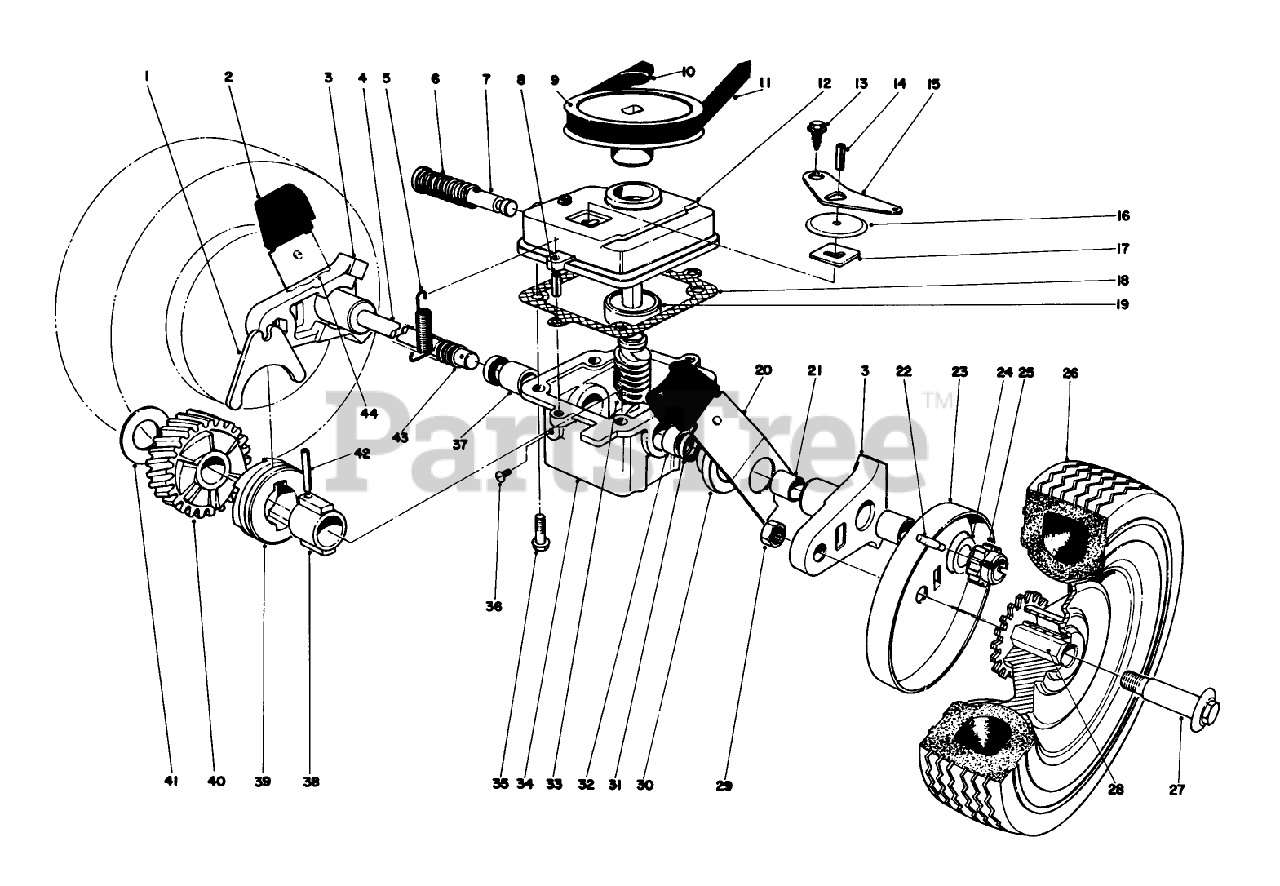 1 2 3 4 5 6 7 8 9 10 11 12 13 14 15

16

17

18

19

20 21 3 22 23 24 25 26

44

43

37

42

36

PartsTree™

41 40 39 38 35 34 33 32 31 30 29 28 27