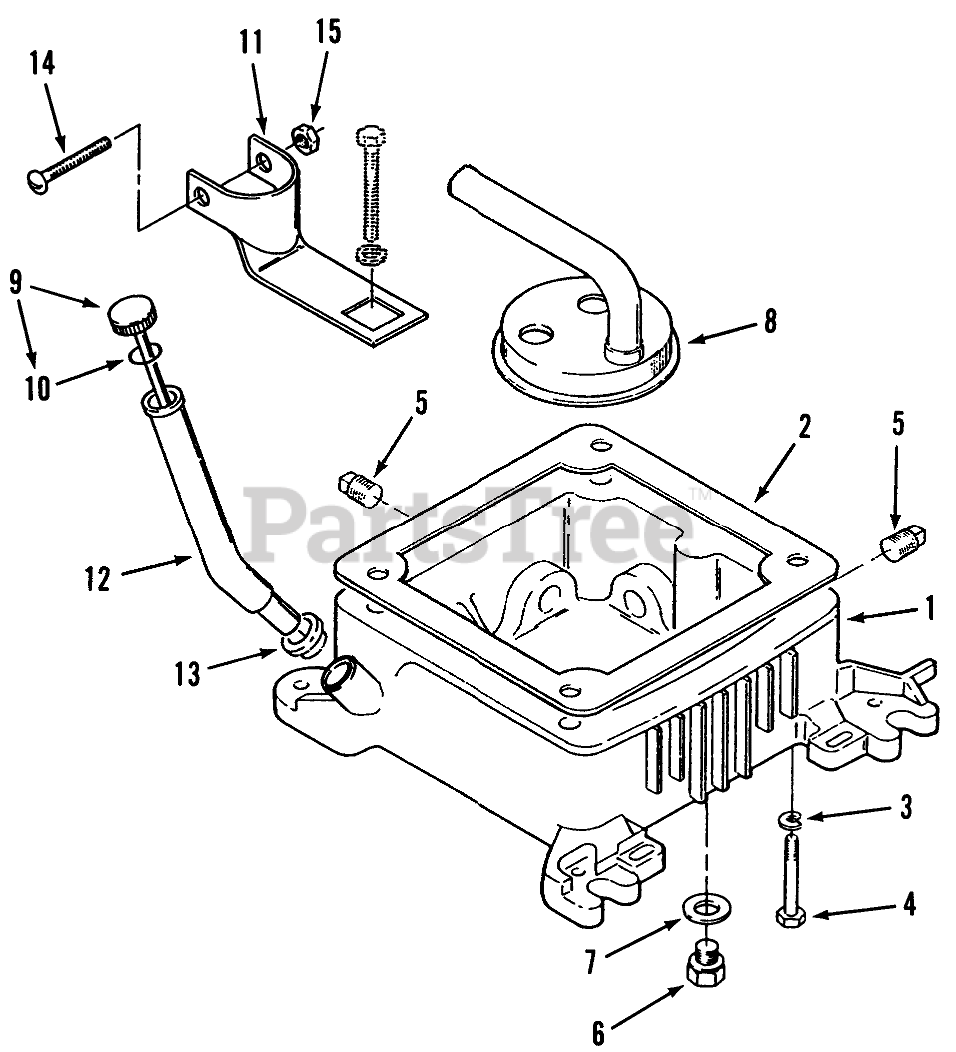 14
11
15
9
10
8
5
2
5
PartsTree™
12
1
13
3
4
7
6