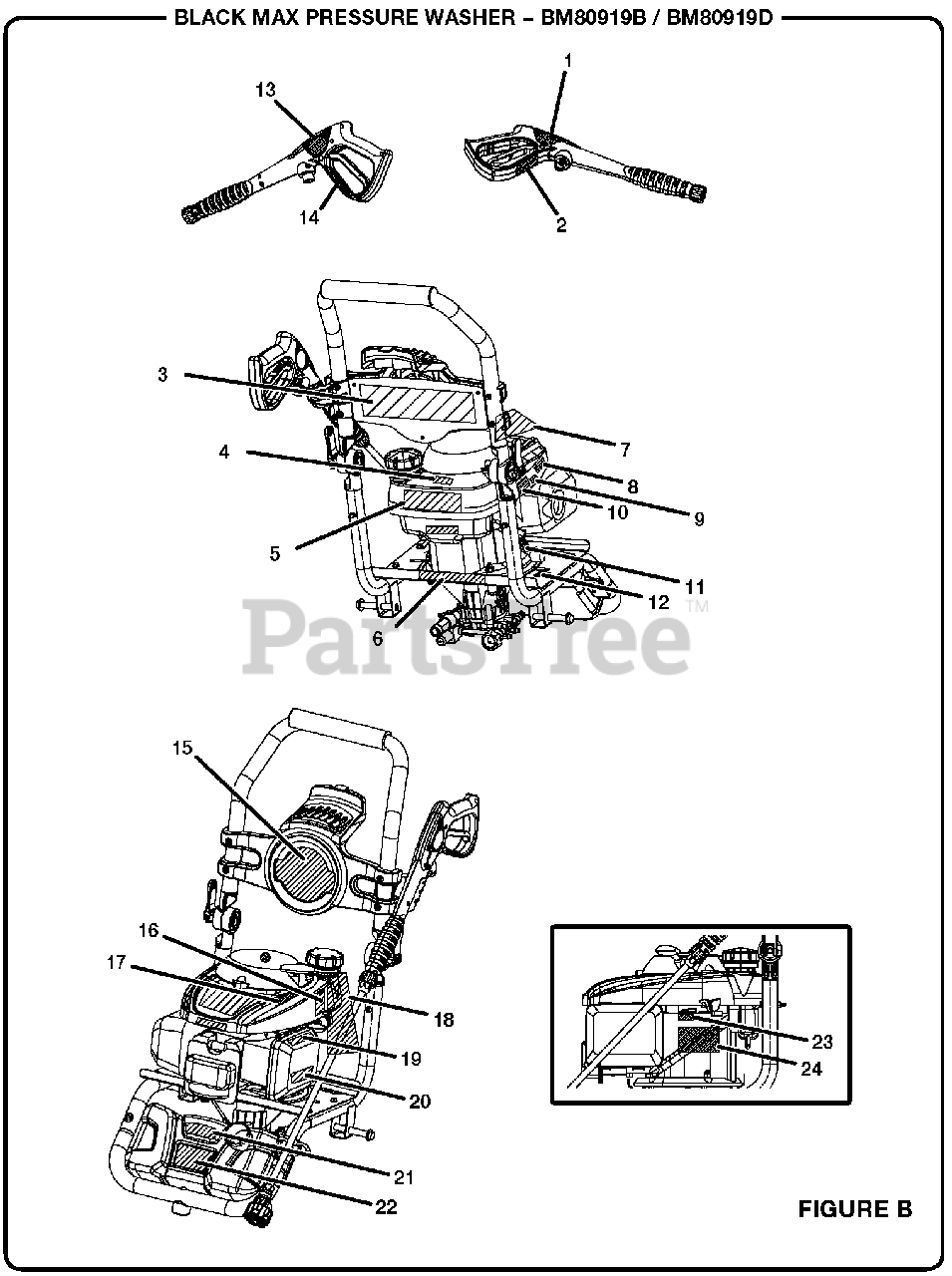 BLACK MAX PRESSURE WASHER – BM80919B / BM80919D

13

14

1

2

3

4

5

6

7

8

9

10

11

12

PartsTree™

15

16

17

18

19

20

21

22

23

24

FIGURE B