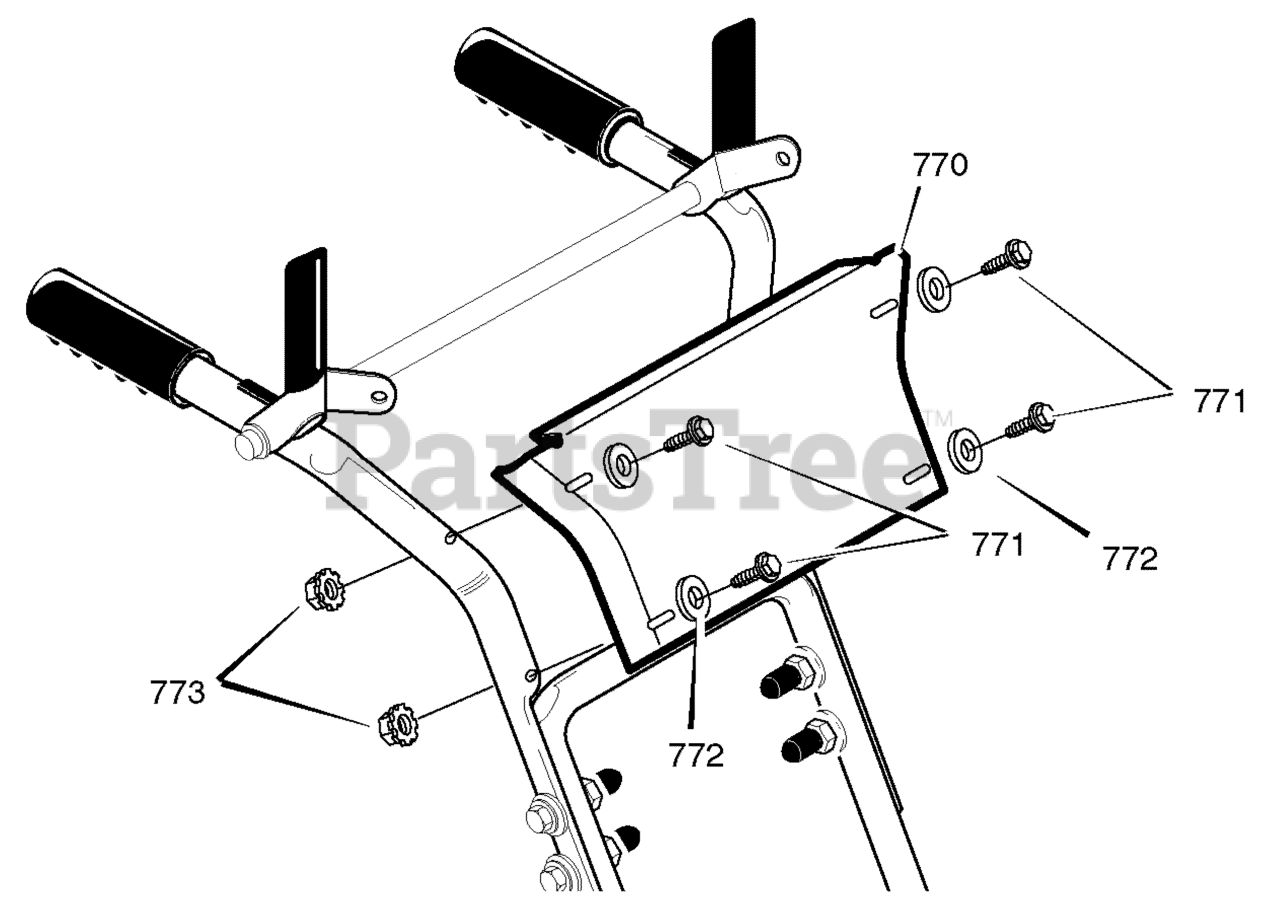 770
771
PartsTree™
771
772
773
772