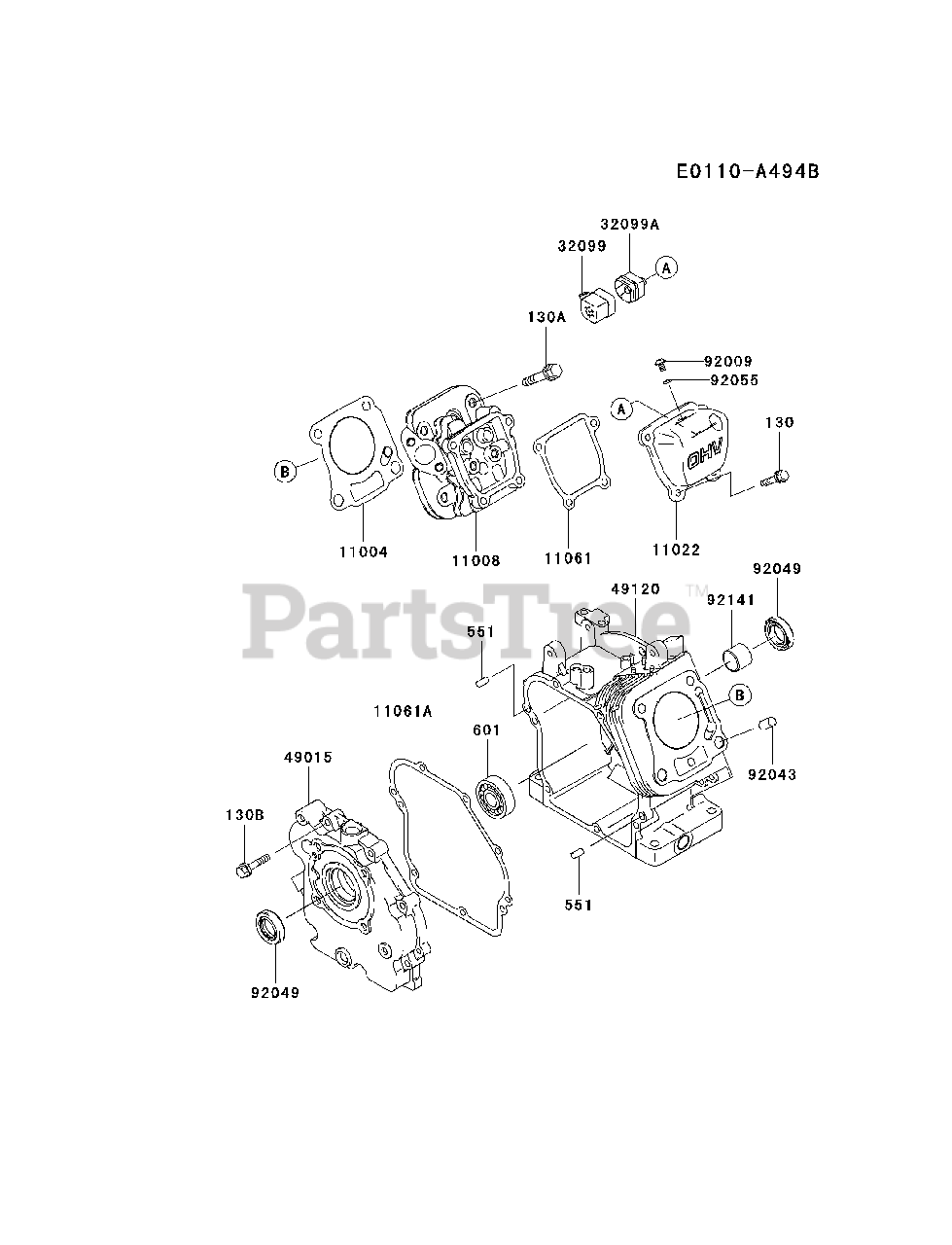 E0110-A494B

32099A
32099
A
130A
92009
92055
A
130
OHV
B
11004
11008
11061
11022
PartsTree™
49120
92049
92141
551
B
11061A
601
92043
49015
130B
551
92049