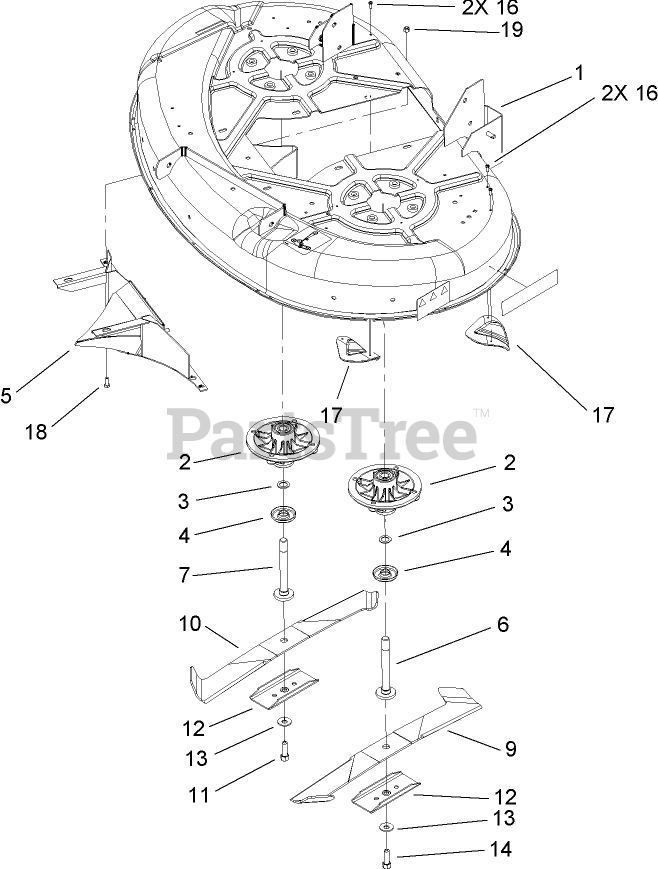 2X 16
19
1
2X 16
5
18
17
17
PartsTree™
2
2
3
3
4
4
7
10
6
12
13
9
11
12
13
14