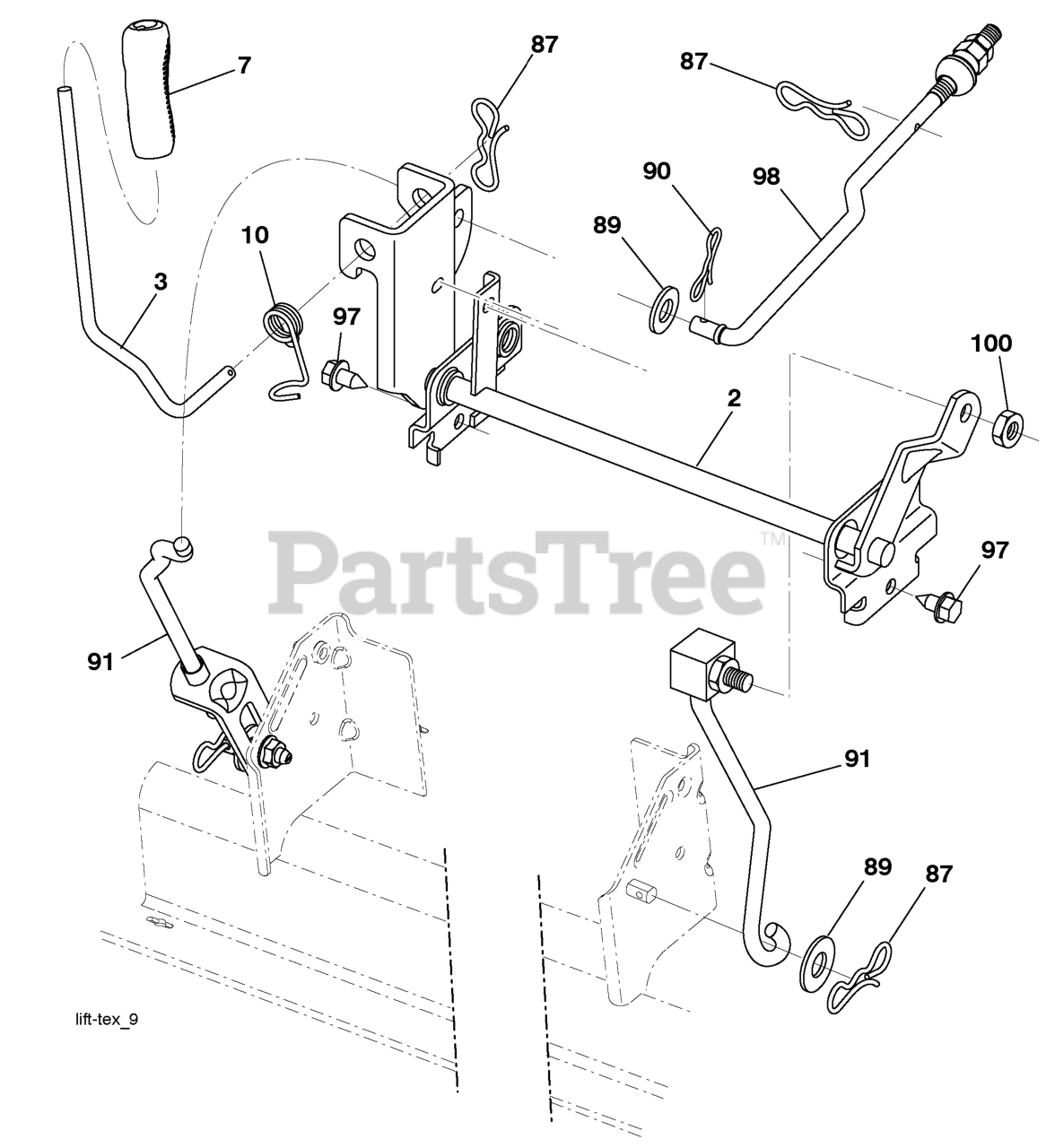 7

87

87

90

98

89

10

3

97

100

2

PartsTree™

97

91

91

89

87

lift-tex_9