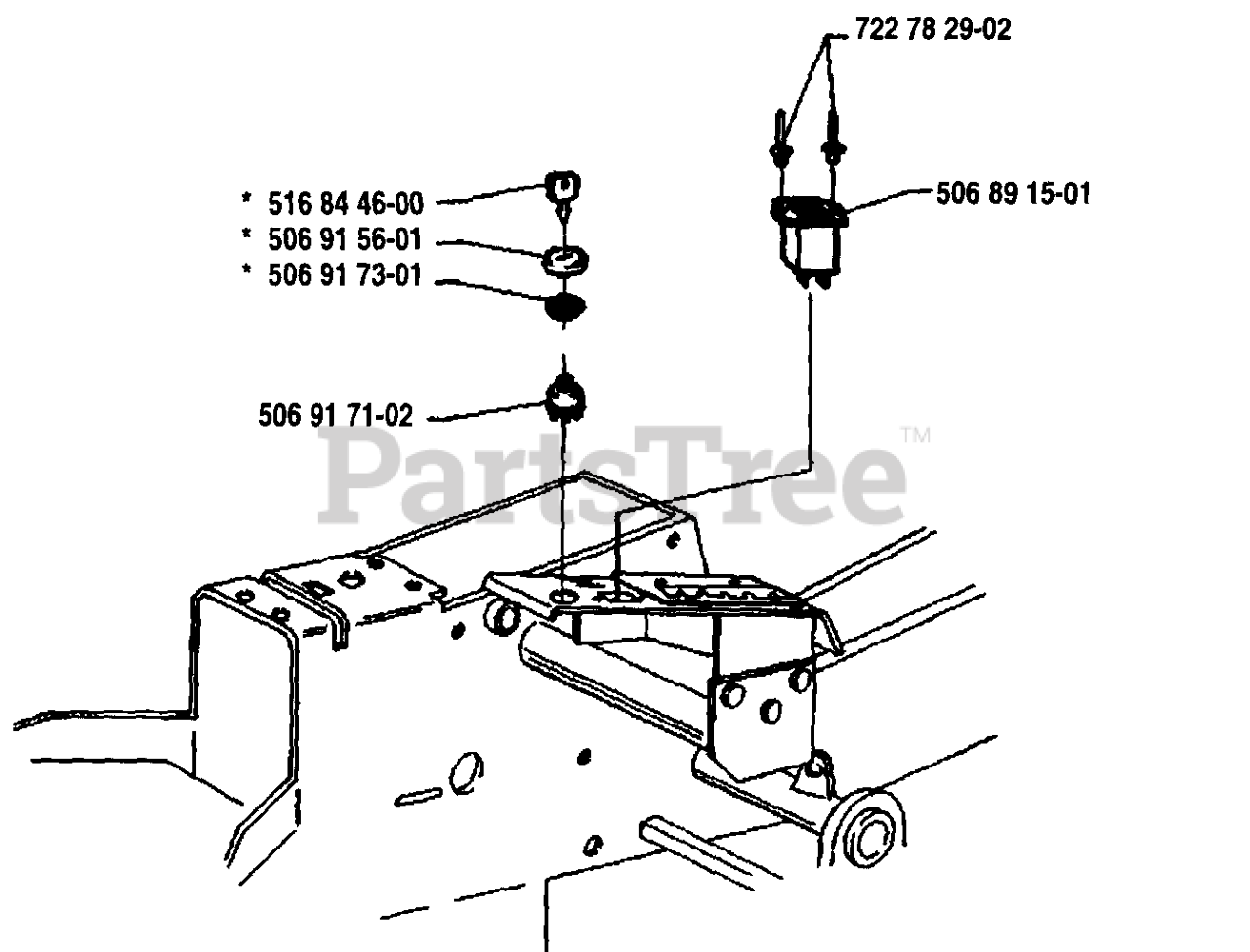 722 78 29-02

\* 516 84 46-00
\* 506 91 56-01
\* 506 91 73-01

506 89 15-01

506 91 71-02

PartsTree™