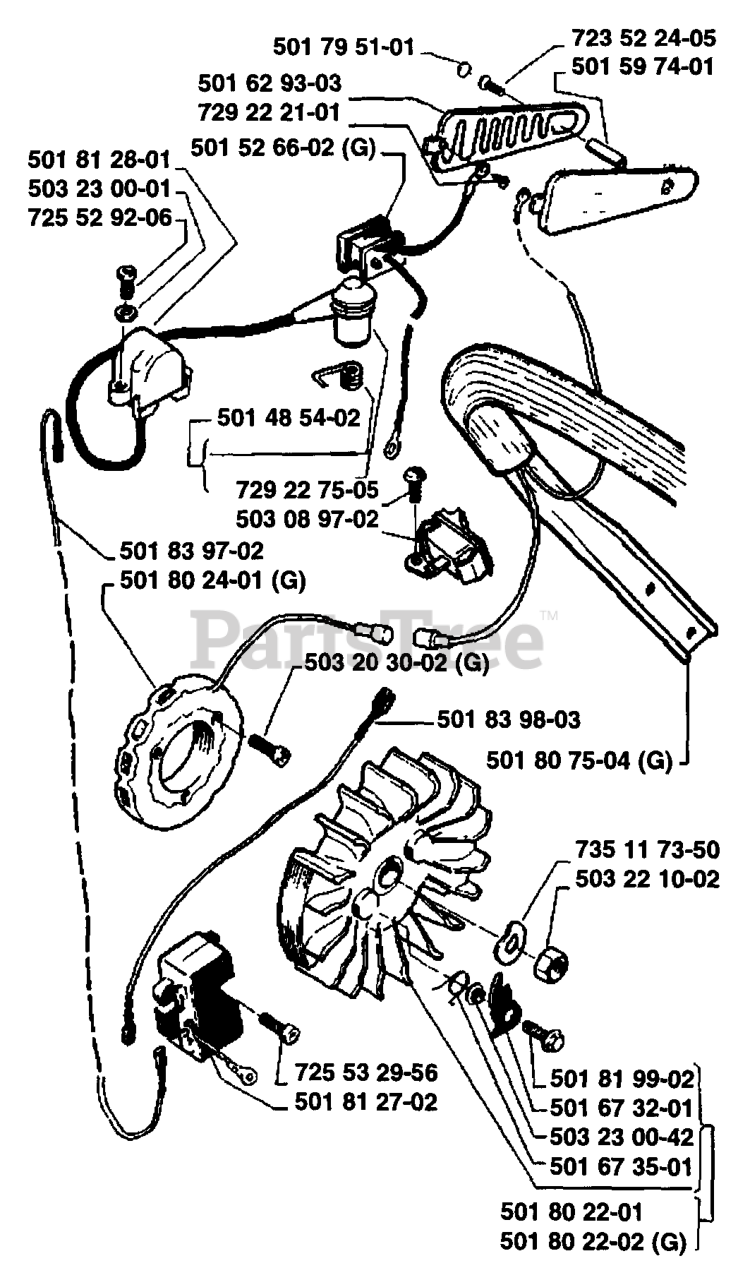 501 79 51-01
723 52 24-05
501 59 74-01
501 62 93-03
729 22 21-01
501 52 66-02 (G)
501 81 28-01
503 23 00-01
725 52 92-06
501 48 54-02
729 22 75-05
503 08 97-02
501 83 97-02
501 80 24-01 (G)
PartsTree™
503 20 30-02 (G)
501 83 98-03
501 80 75-04 (G)
735 11 73-50
503 22 10-02
725 53 29-56
501 81 27-02
501 81 99-02
501 67 32-01
503 23 00-42
501 67 35-01
501 80 22-01
501 80 22-02 (G)