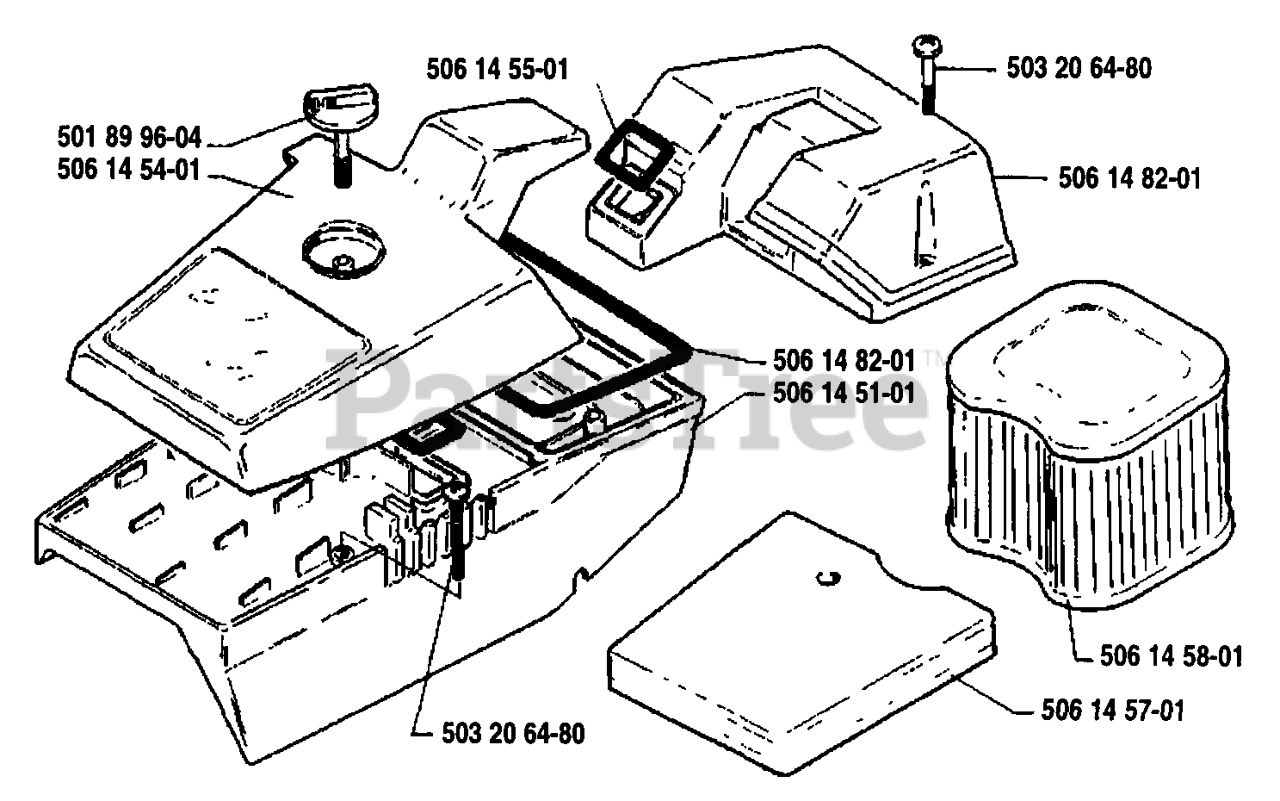 506 14 55-01
503 20 64-80
501 89 96-04
506 14 54-01
506 14 82-01
506 14 82-01
506 14 51-01
PartsTree™
506 14 58-01
506 14 57-01
503 20 64-80