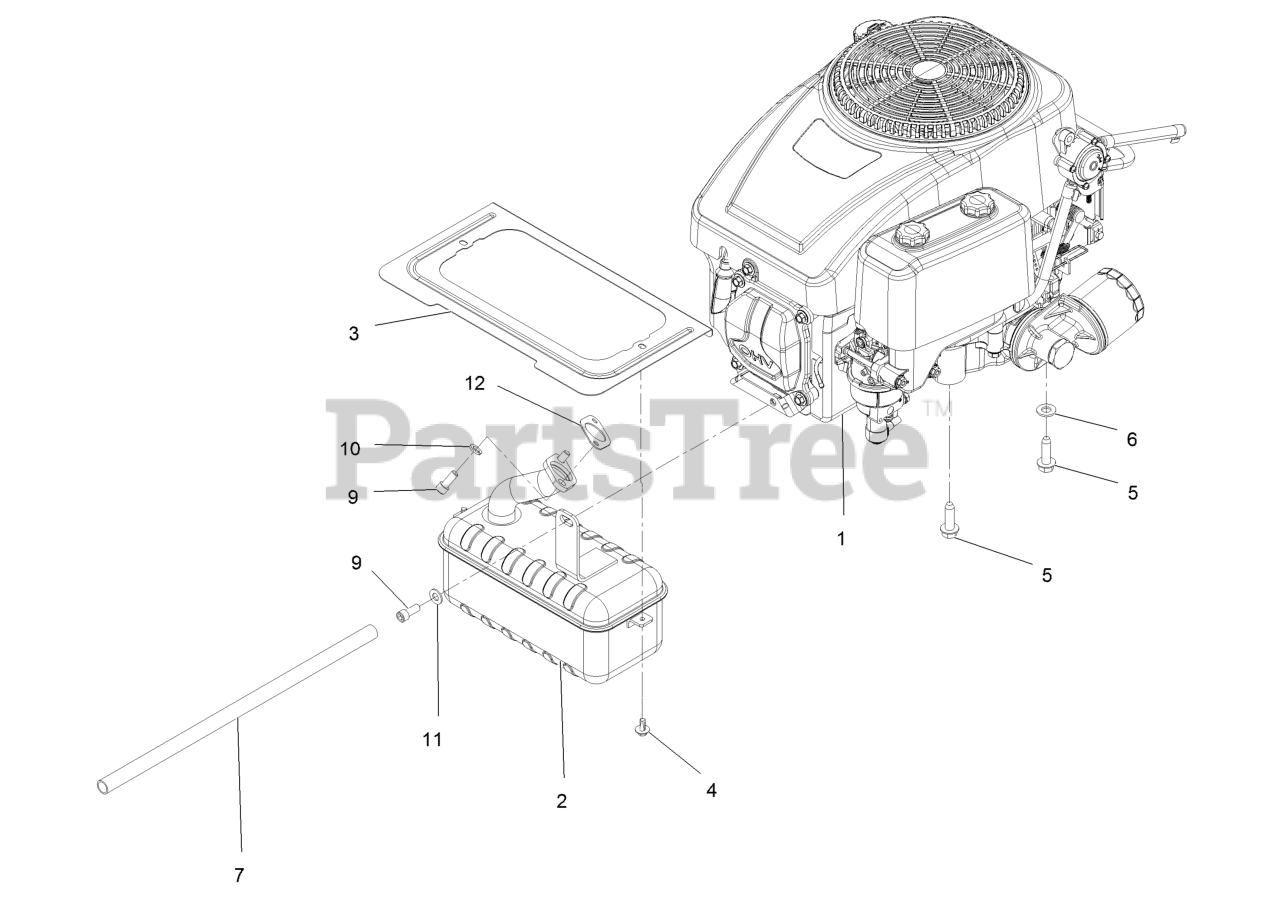 3

12

10

9

PartsTree™

OHV

6

5

1

5

9

11

2

4

7