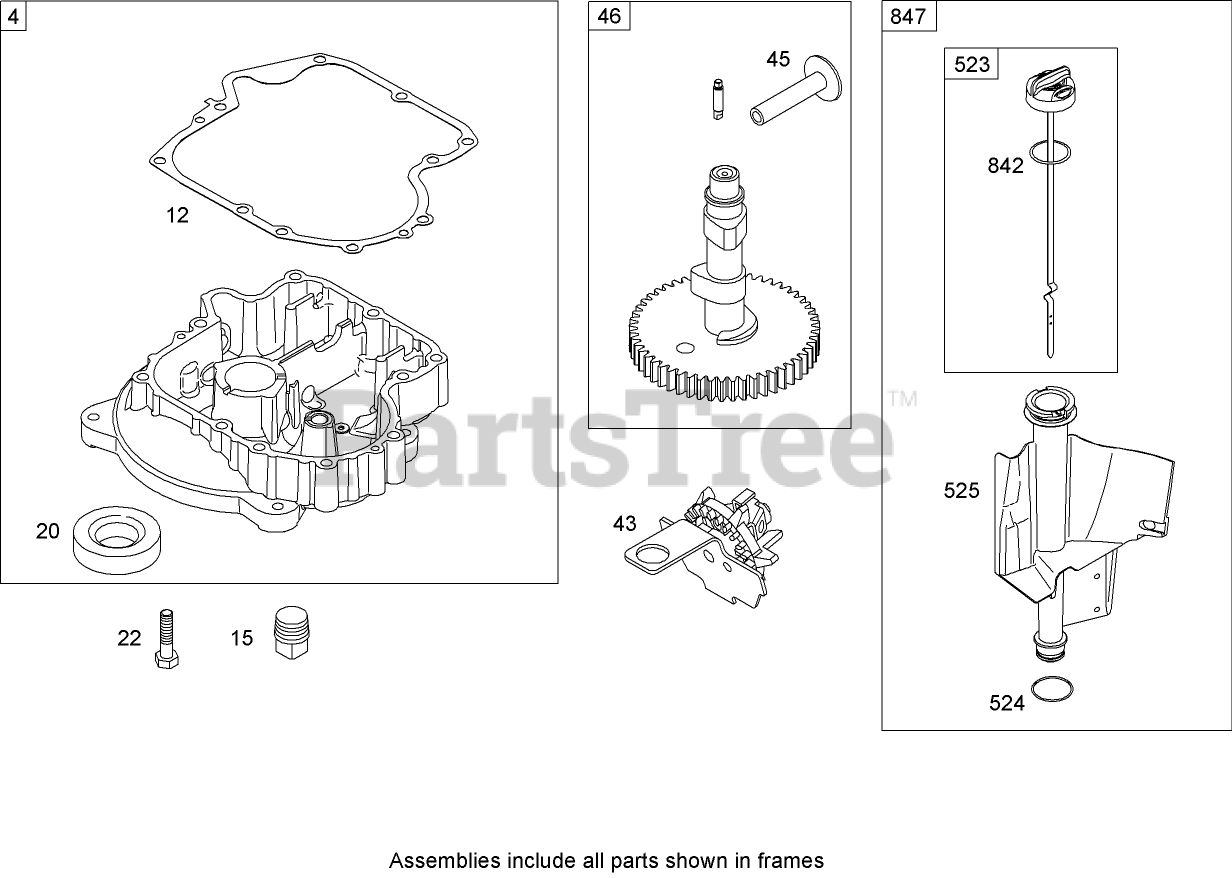 4

12

20

22

15

46

45

43

847

523

842

525

524

PartsTree™

Assemblies include all parts shown in frames