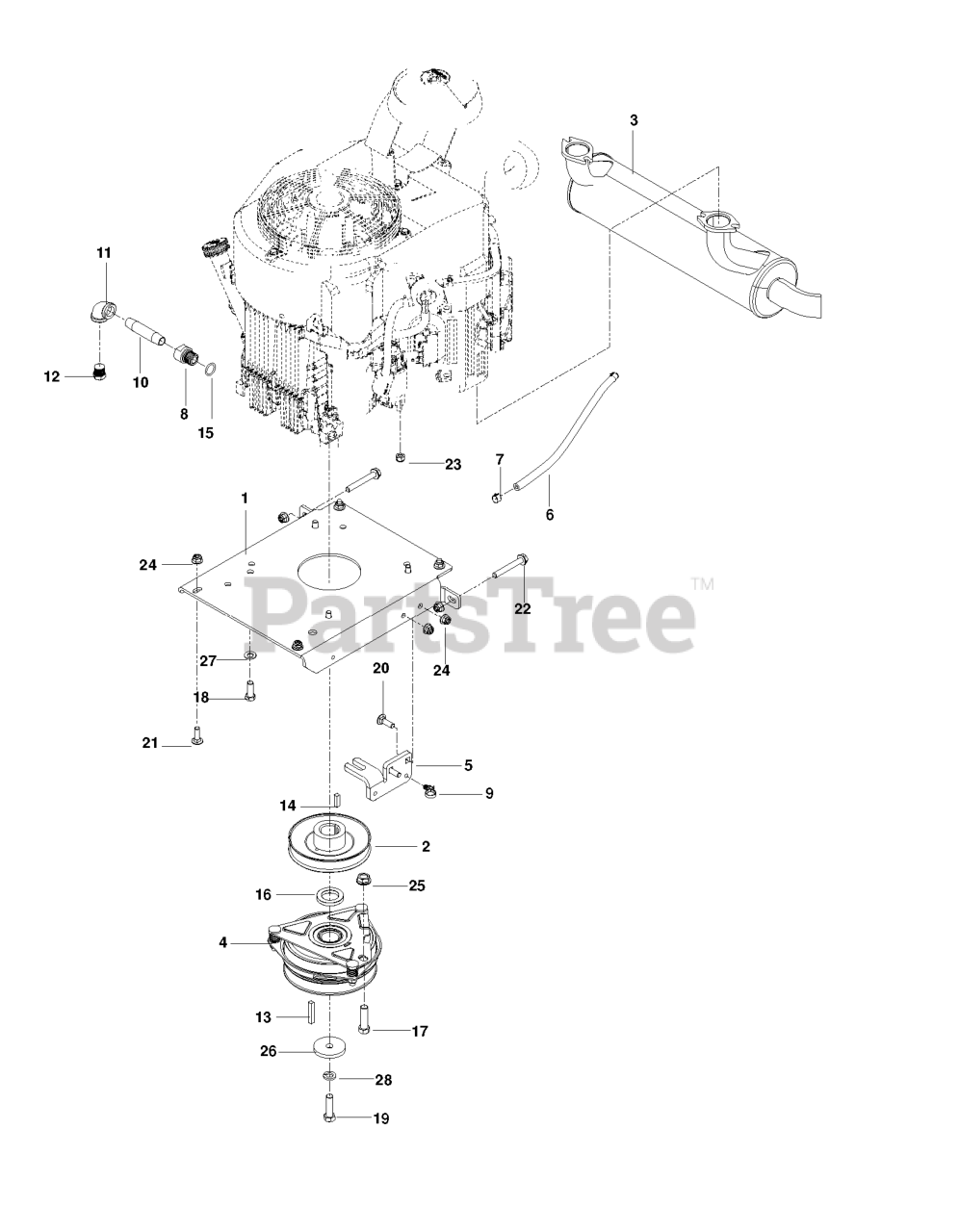 3
11
12
10
8
15
23
7
6
1
24
22
PartsTree™
24
27
20
18
21
5
9
14
2
16
25
4
13
17
26
28
19