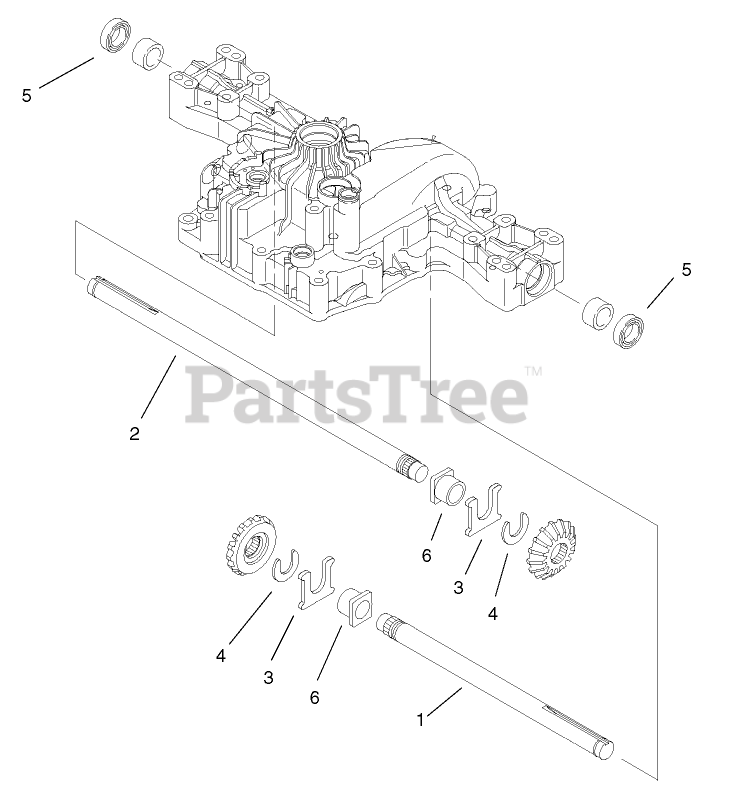 5

5

PartsTree™

2

6

3

4

4

3

6

1