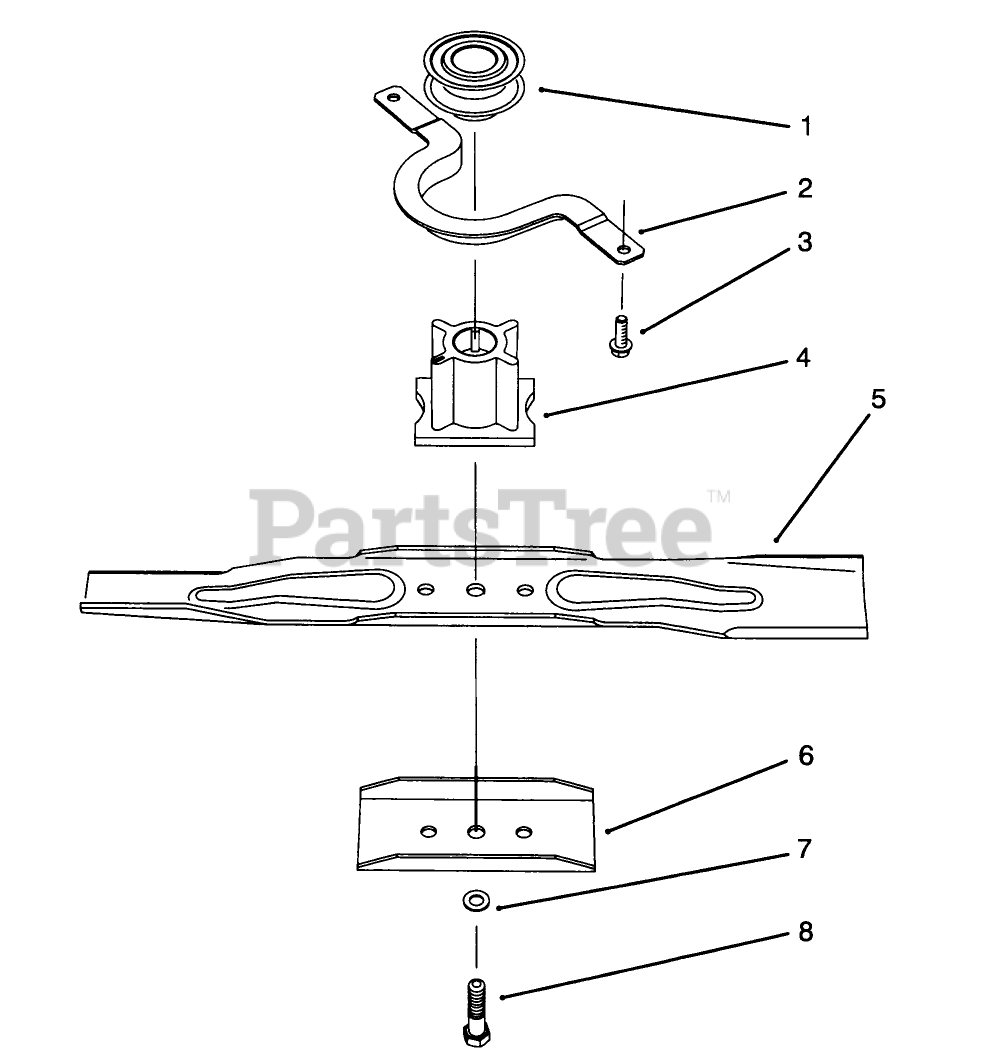 1
2
3
4
5
PartsTree™
6
7
8