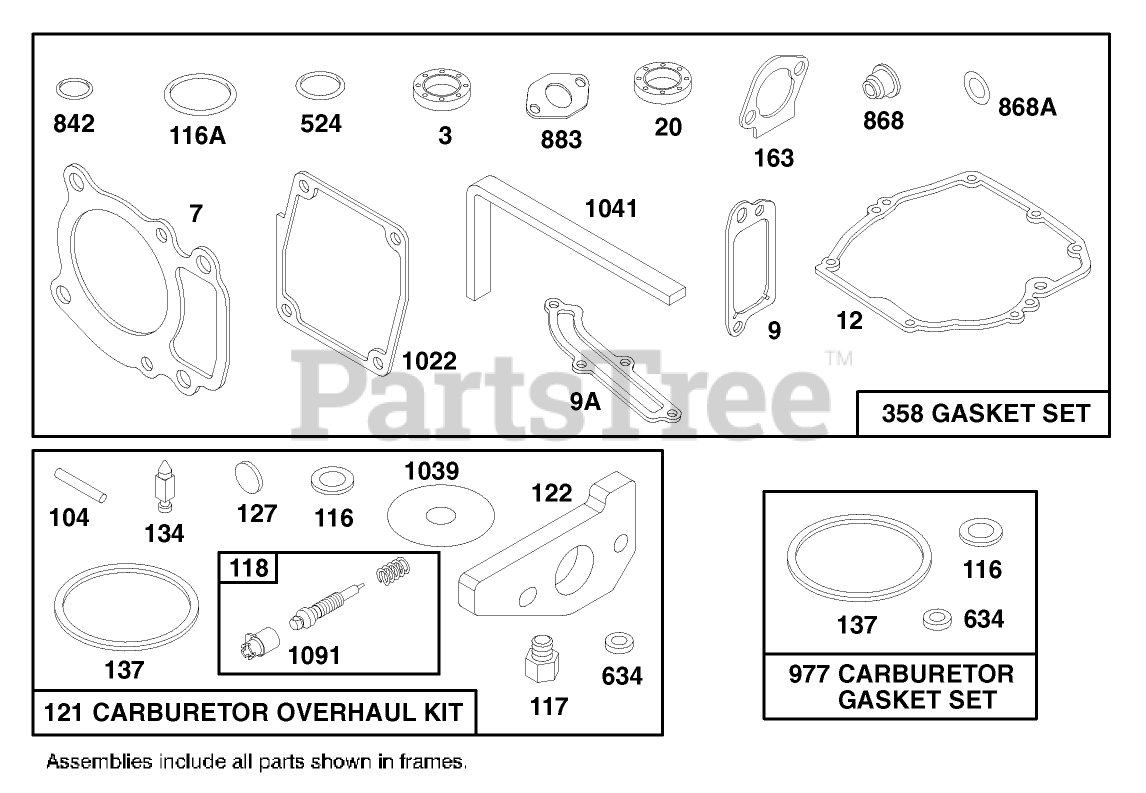 842 116A 524 3 883 20 163 868 868A

7 1022 1041 9A 9 12

PartsTree™

358 GASKET SET

104 134 127 116 1039 122

118

1091

137 117 634

121 CARBURETOR OVERHAUL KIT

137 116 634

977 CARBURETOR GASKET SET

Assemblies include all parts shown in frames.