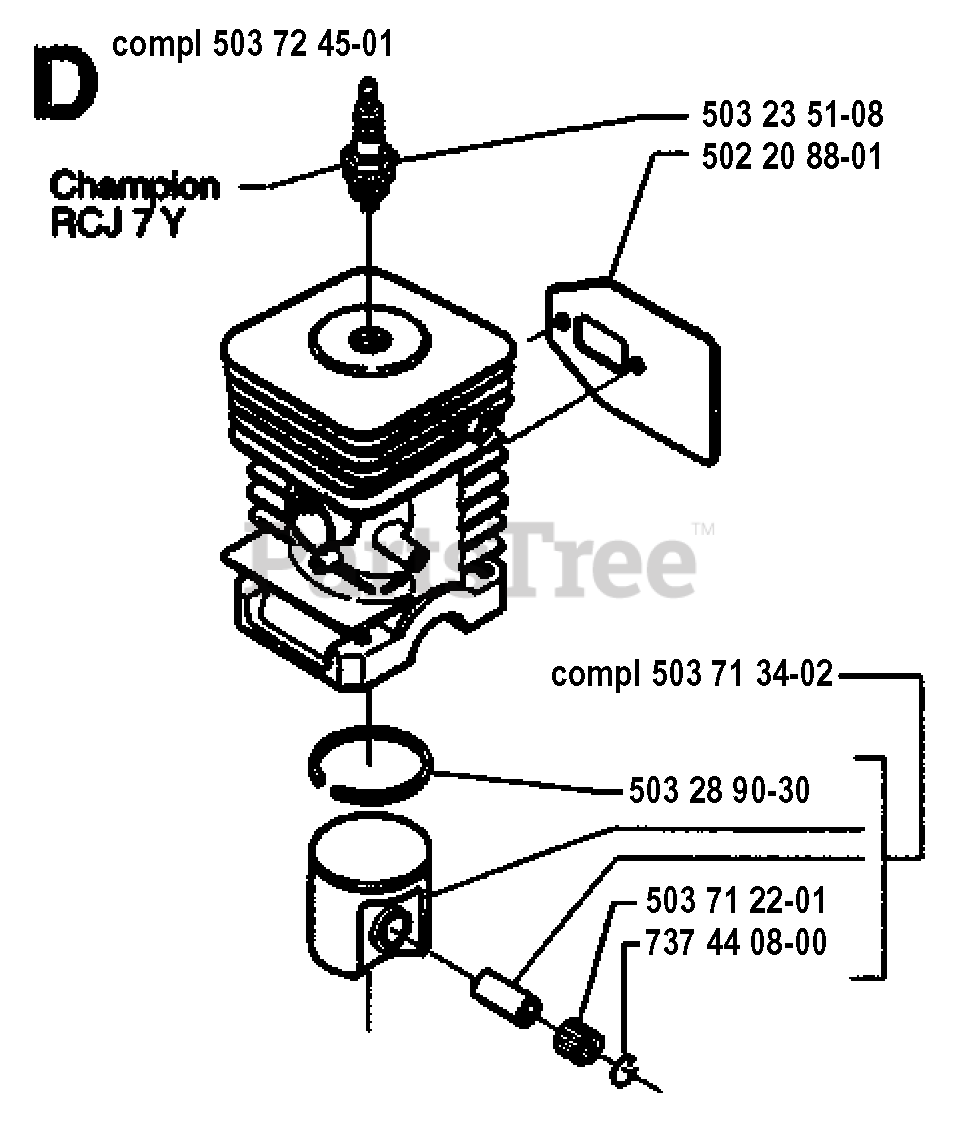 D
compl 503 72 45-01

503 23 51-08
502 20 88-01

Champion
RCJ 7 Y

PartsTree™

compl 503 71 34-02

503 28 90-30

503 71 22-01
737 44 08-00