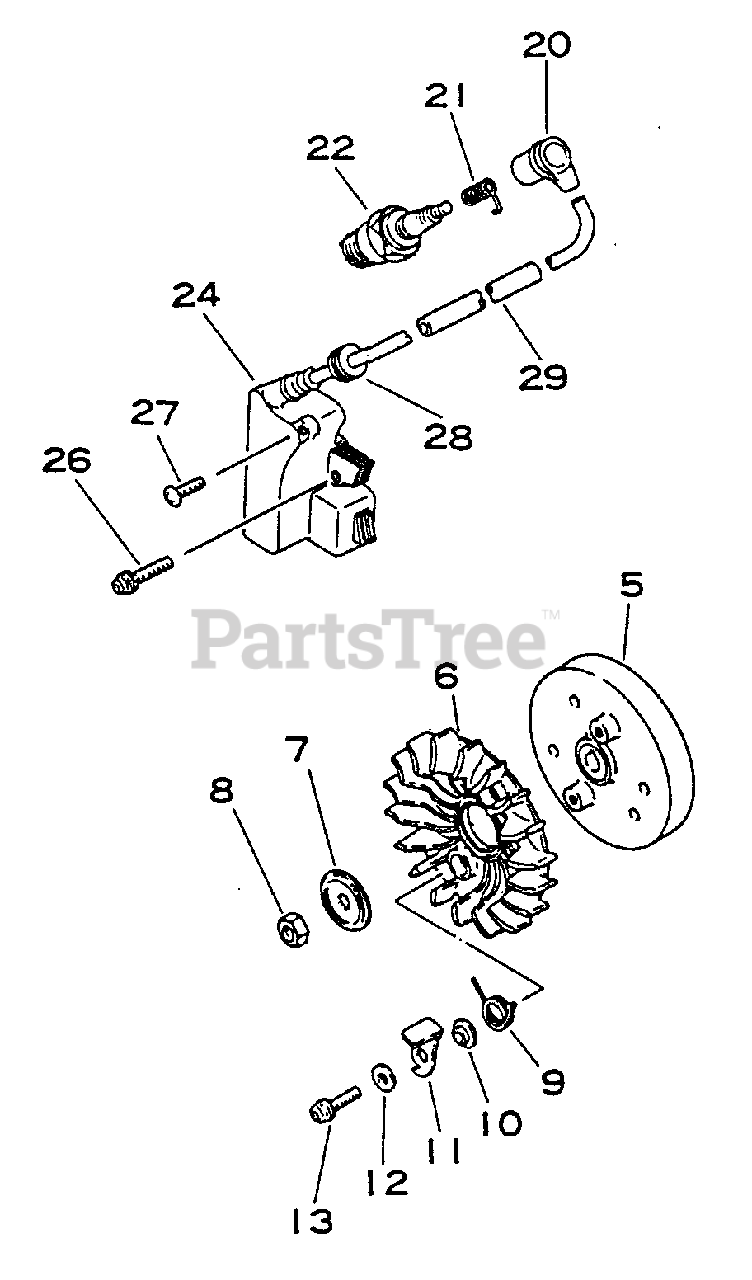 20
21
22
24
29
28
27
26
PartsTree™
5
6
7
8
9
10
11
12
13