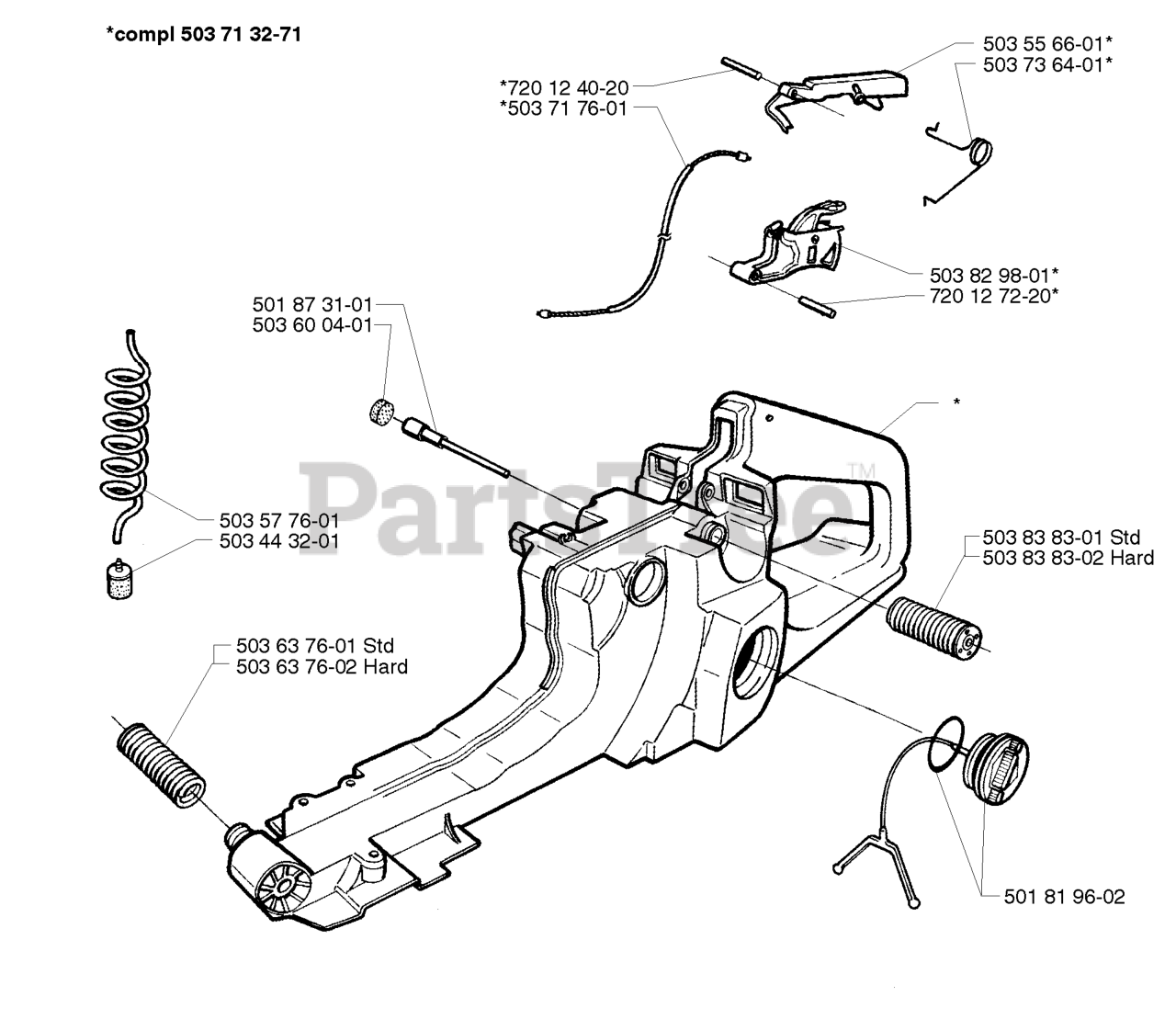 *compl 503 71 32-71

503 55 66-01*
503 73 64-01*

*720 12 40-20
*503 71 76-01

503 82 98-01*
720 12 72-20*

501 87 31-01
503 60 04-01

*

PartsTree™

503 57 76-01
503 44 32-01

503 83 83-01 Std
503 83 83-02 Hard

503 63 76-01 Std
503 63 76-02 Hard

501 81 96-02