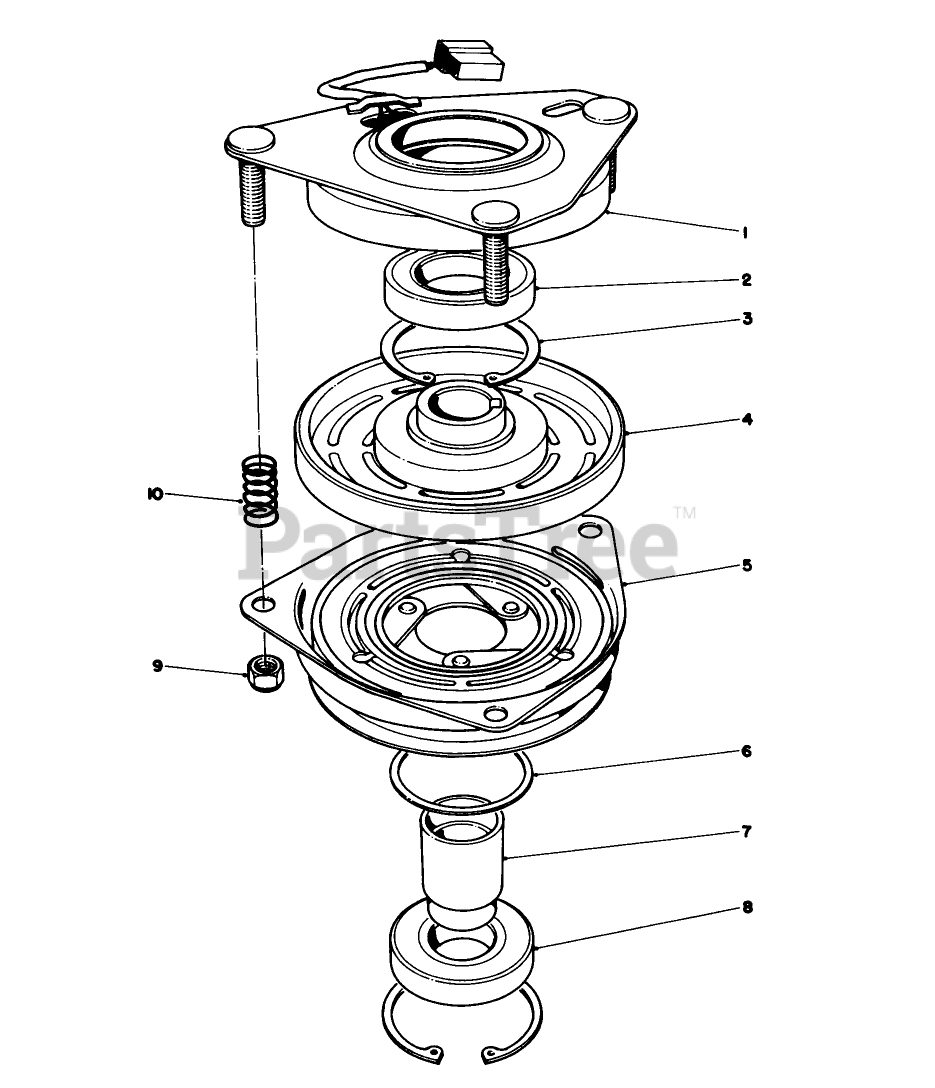 1
2
3
4
10
PartsTree™
5
9
6
7
8