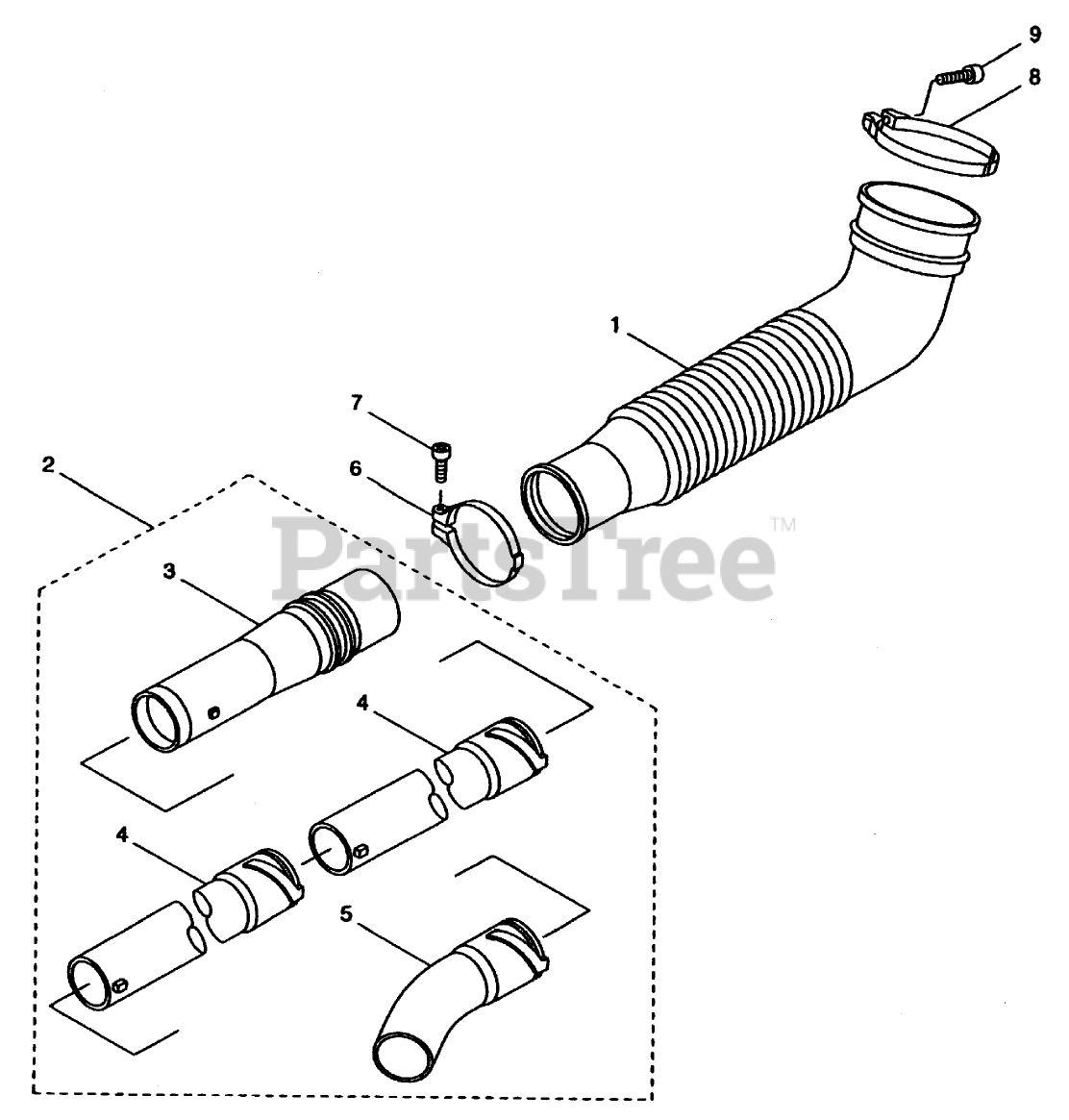 9
8
1
7
6
2
PartsTree™
3
4
4
5