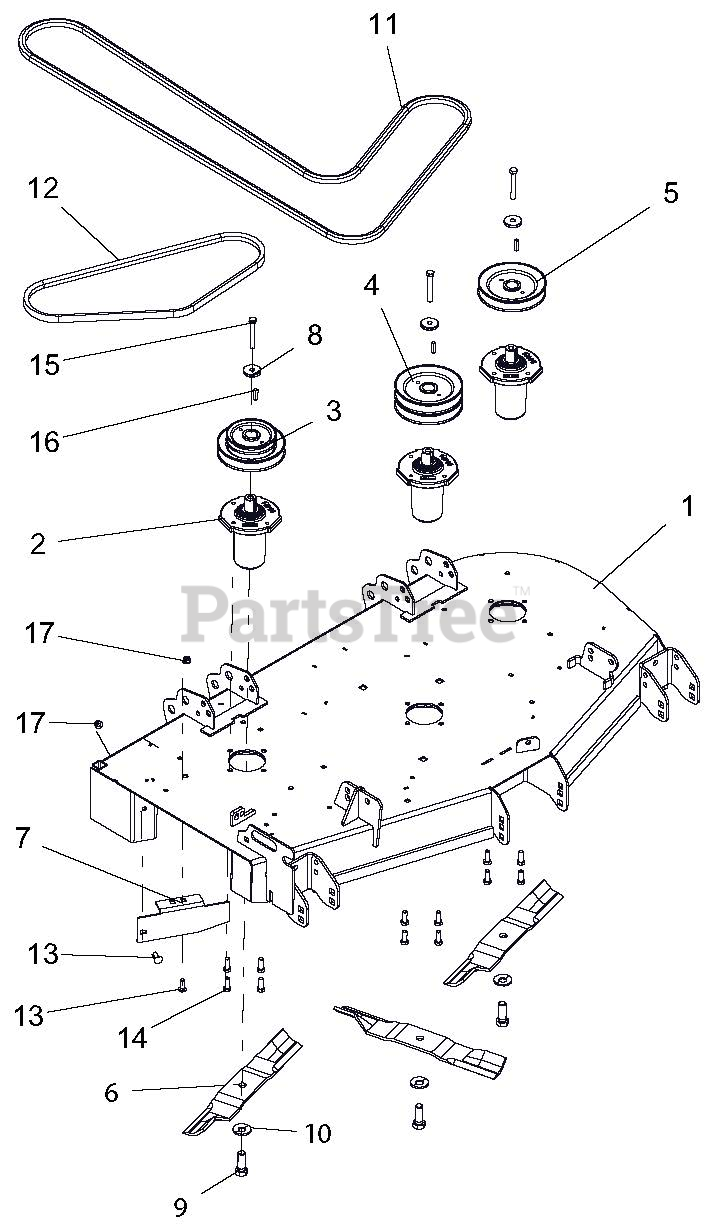 11
12
5
4
8
15
3
16
2
1
PartsTree™
17
17
7
13
13
14
6
10
9