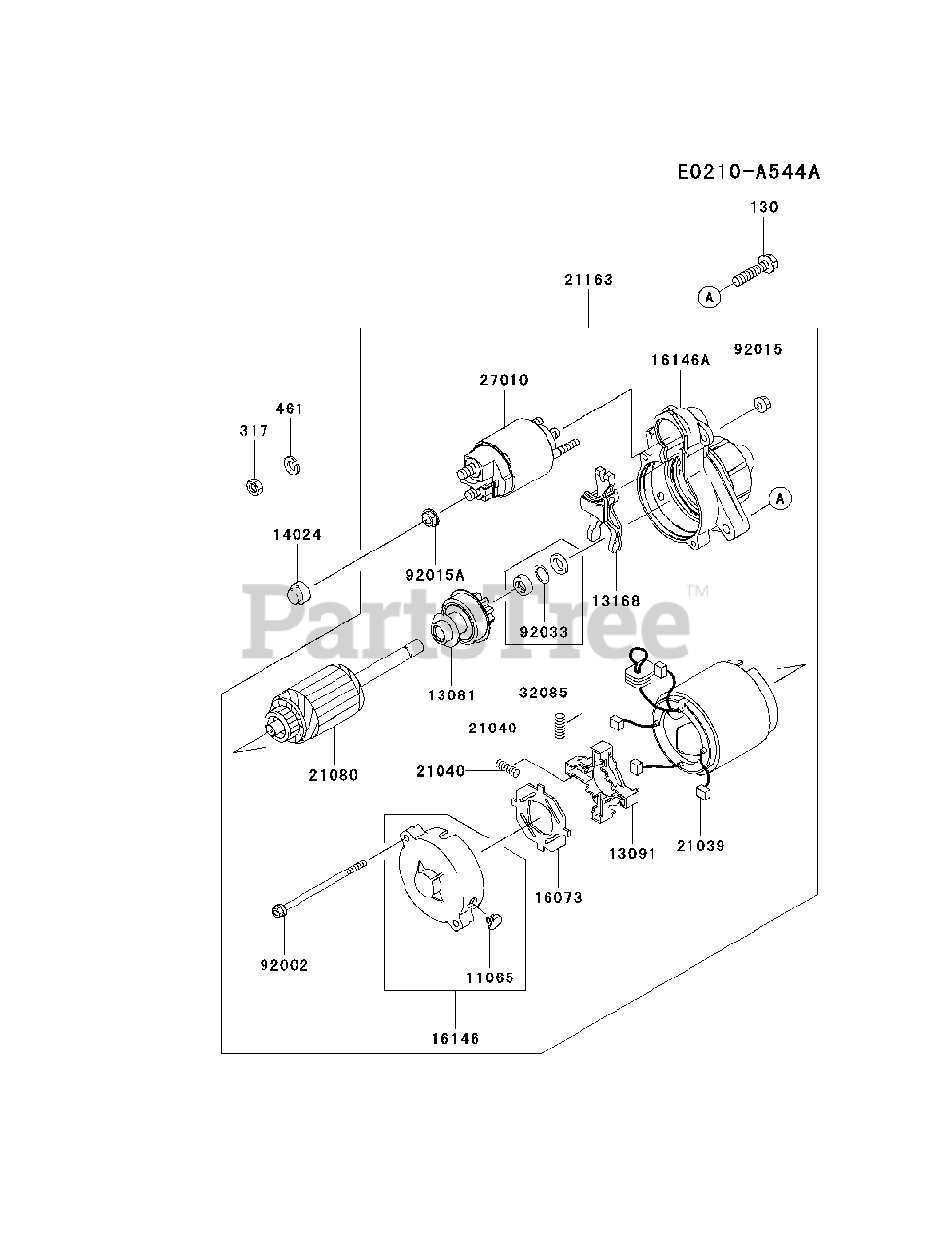 E0210-A544A

130

A

21163

16146A

92015

27010

461

317

A

14024

92015A

13168

92033

PartsTree™

13081

32085

21040

21080

21040

13091

21039

16073

92002

11065

16146