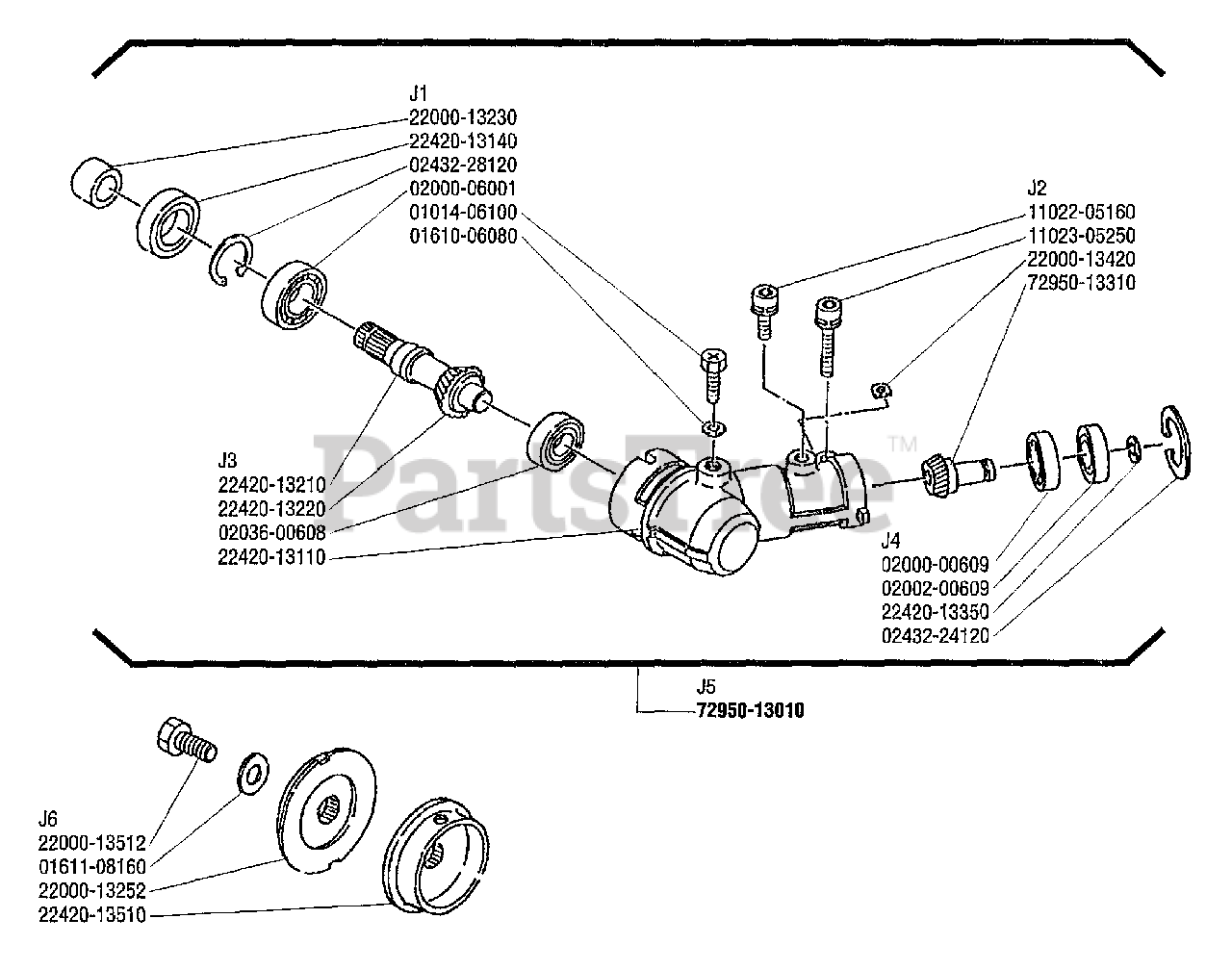 J1
22000-13230
22420-13140
02432-28120
02000-06001
01014-06100
01610-06080

J2
11022-05160
11023-05250
22000-13420
72950-13310

J3
22420-13210
22420-13220
02036-00608
22420-13110

PartsTree™

J4
02000-00609
02002-00609
22420-13350
02432-24120

J5
72950-13010

J6
22000-13512
01611-08160
22000-13252
22420-13510