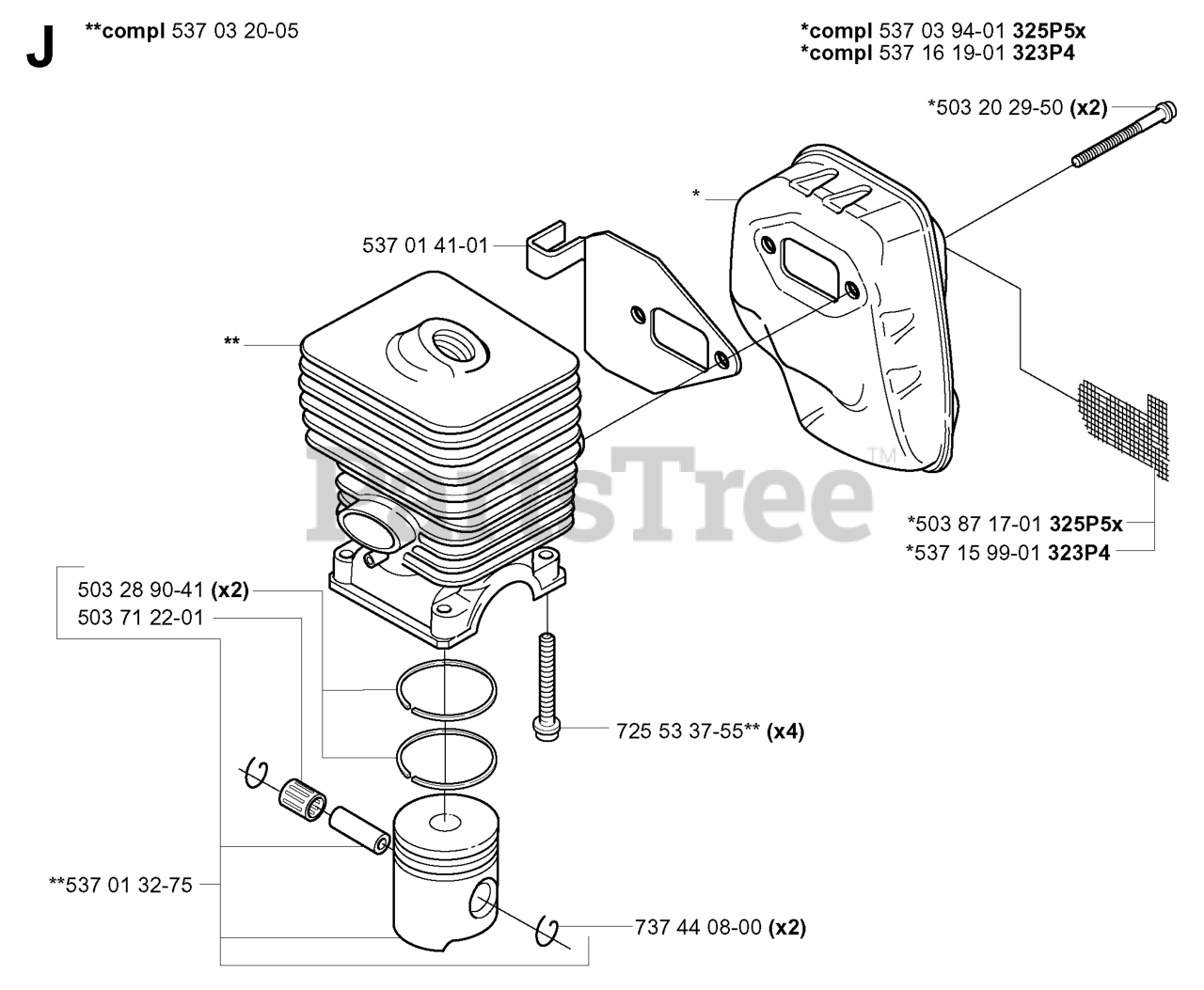 J **compl 537 03 20-05

*compl 537 03 94-01 325P5x
*compl 537 16 19-01 323P4

*503 20 29-50 (x2)

*

537 01 41-01

**

PartsTree™

*503 87 17-01 325P5x
*537 15 99-01 323P4

503 28 90-41 (x2)
503 71 22-01

725 53 37-55** (x4)

**537 01 32-75

737 44 08-00 (x2)