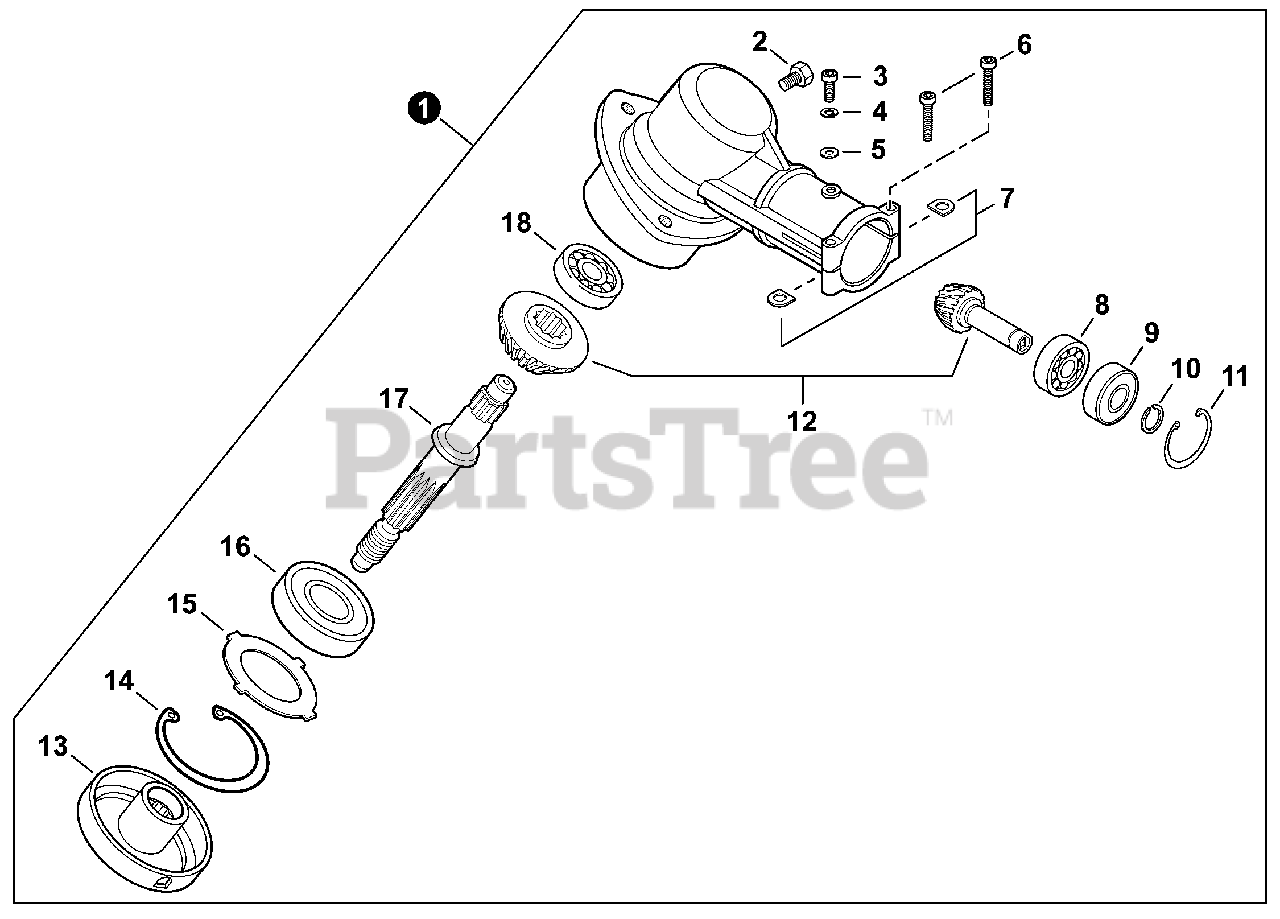 1
2
3
4
5
6
7
18
8
9
10
11
12
17
PartsTree™
16
15
14
13