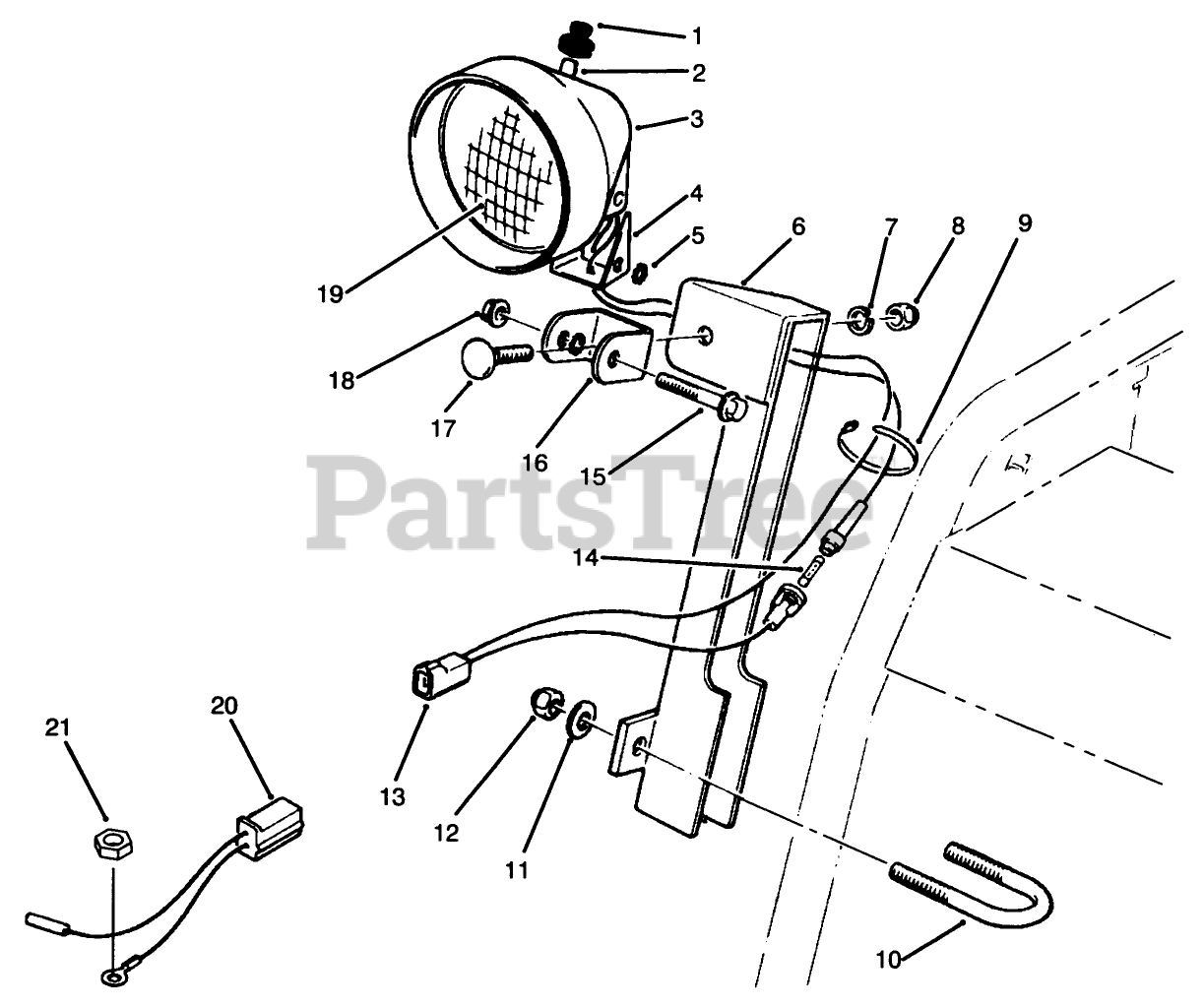 1
2
3
4
5
6
7
8
9
19
18
17
16
15
PartsTree
14
13
12
11
10
20
21