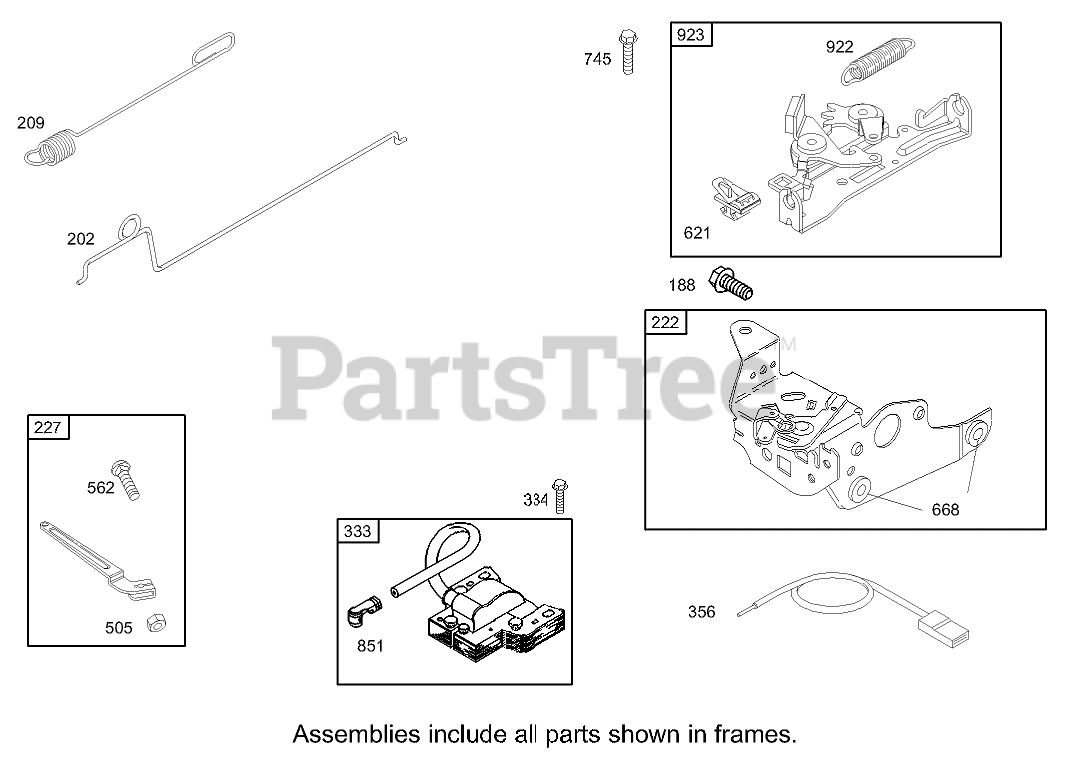 209

202

745

923

922

621

188

222

668

PartsTree™

227

562

505

334

333

851

356

Assemblies include all parts shown in frames.